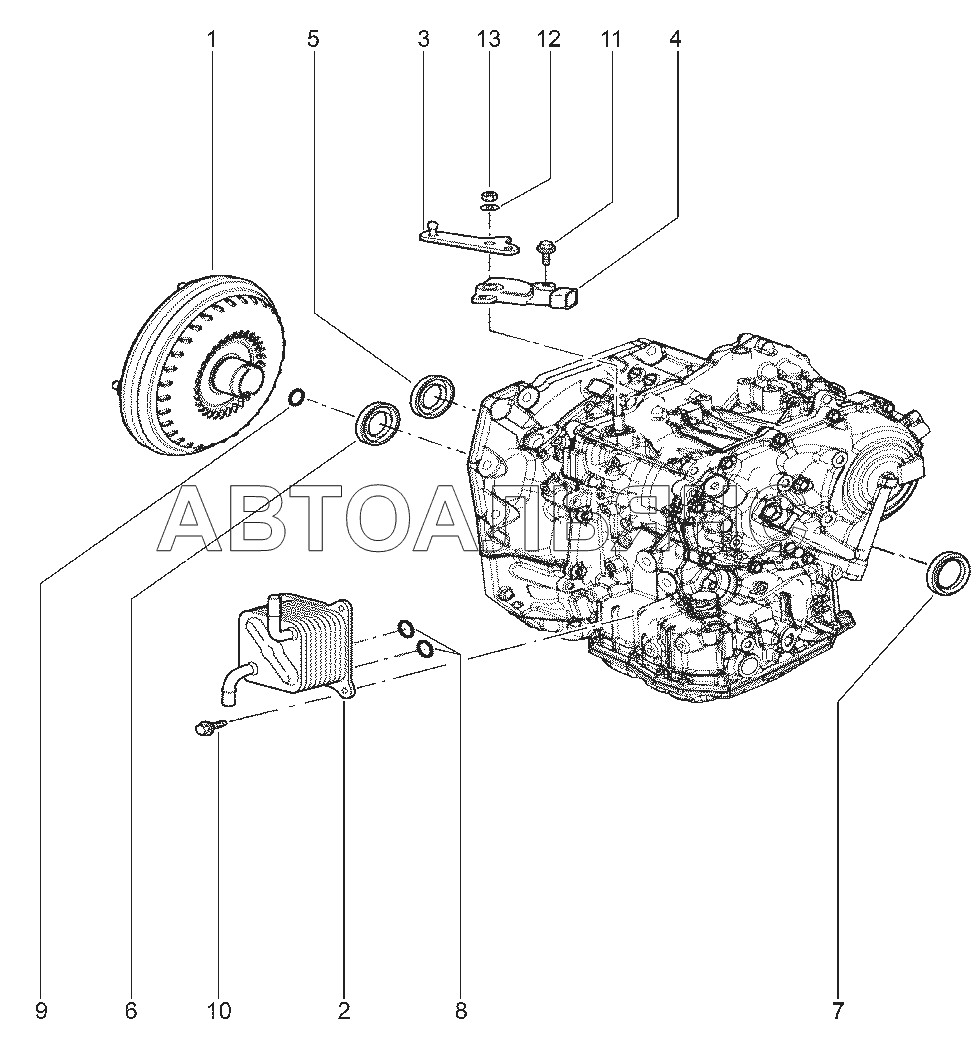 1 5 3 13 12 11 4

АВТОАЛЬЯНС

9 6 10 2 8 7