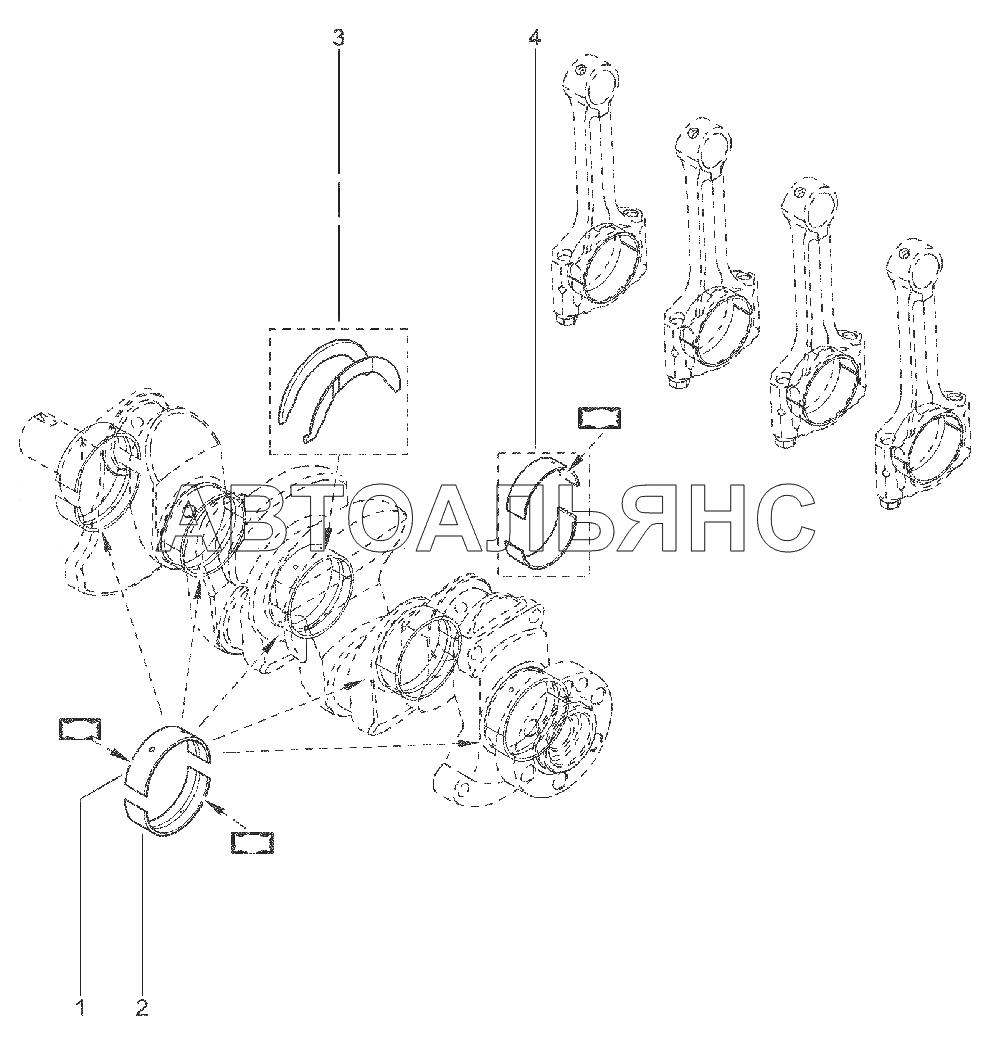 3
4
АВТОАЛЬЯНС
1
2