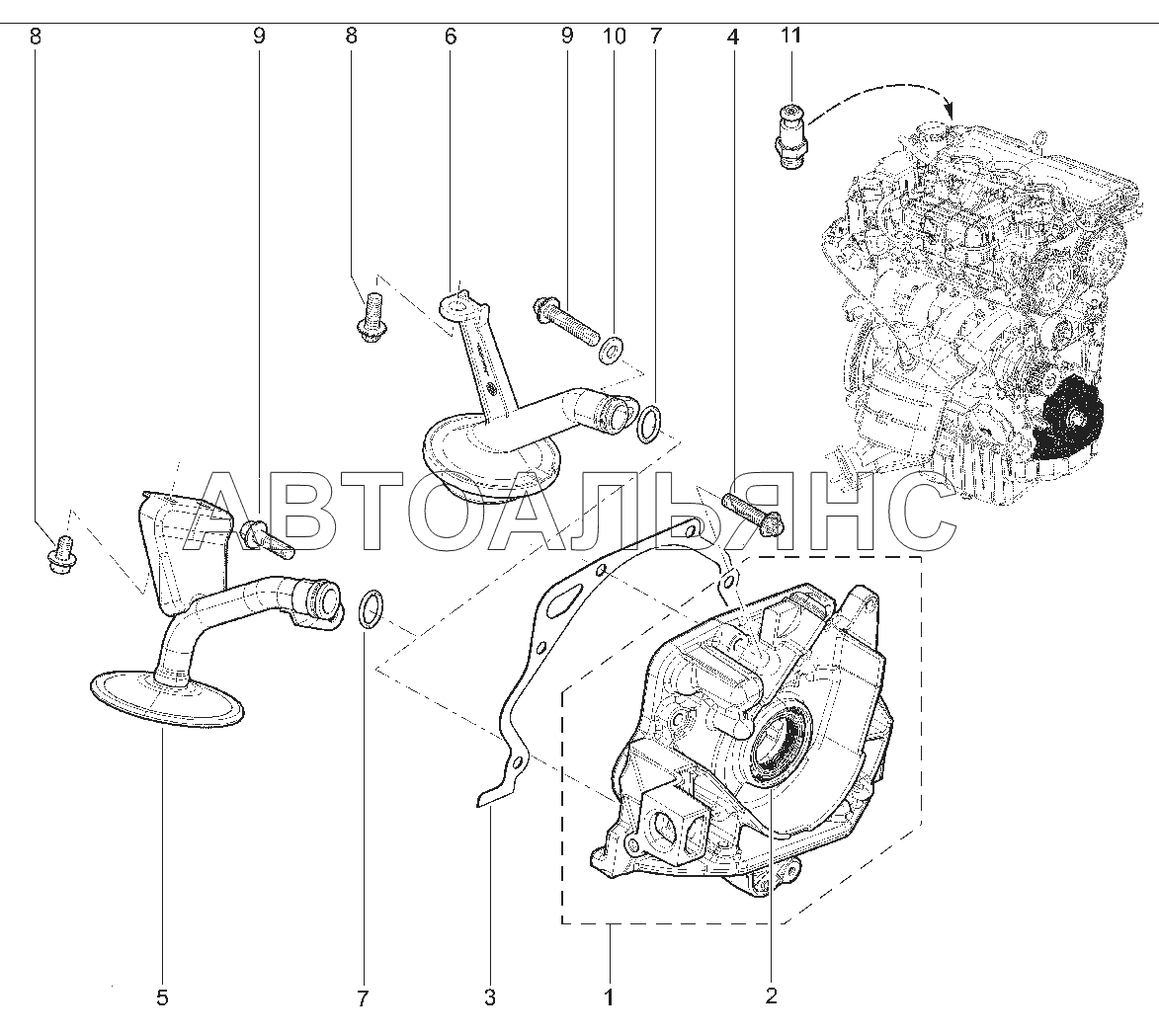 8
9
8
6
9
10
7
4
11

АВТОАЛЬЯНС

5
7
3
1
2