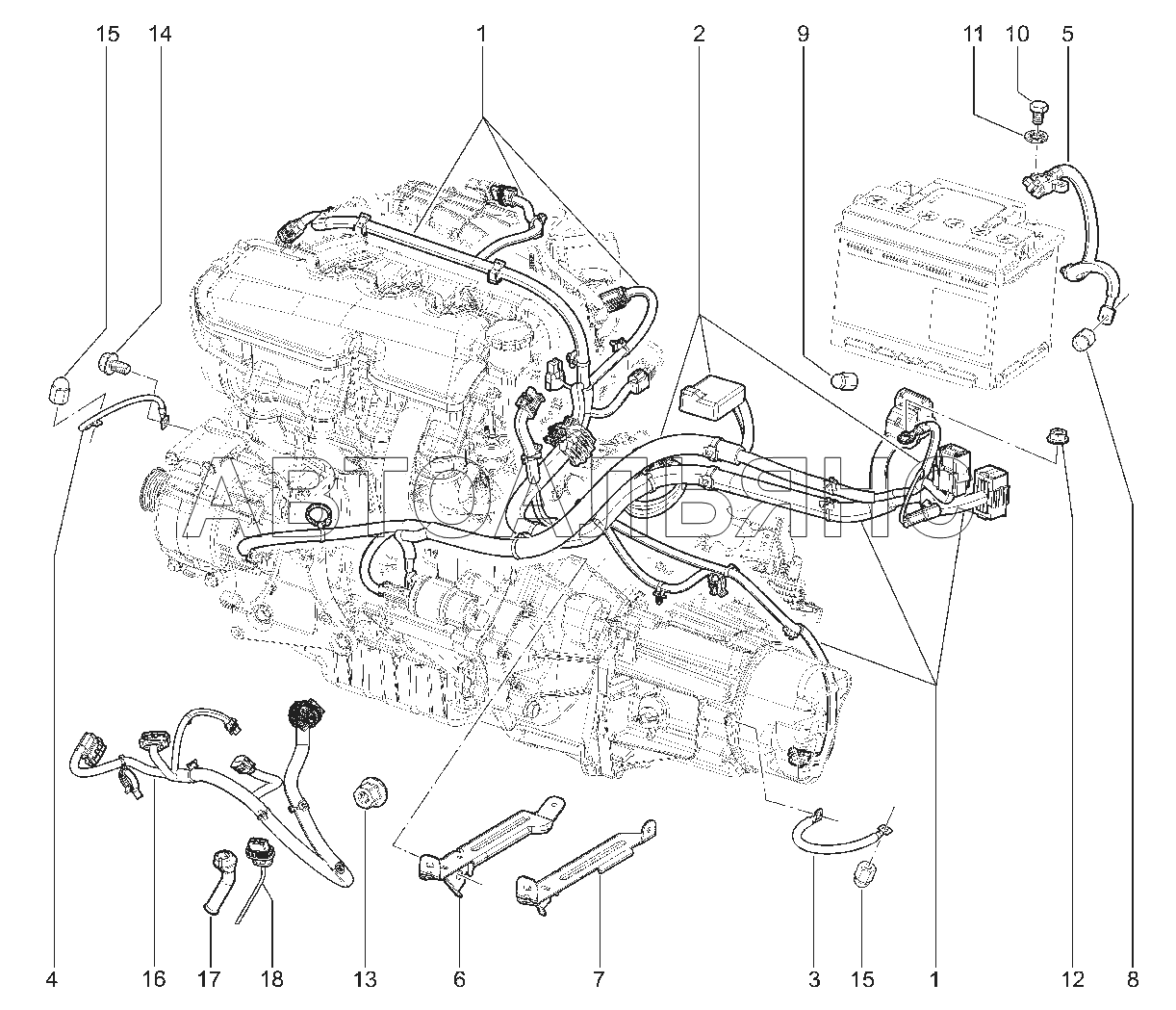 15 14 1 2 9 11 10 5

АВТОАЛЬЯНС

4 16 17 18 13 6 7 3 15 1 12 8