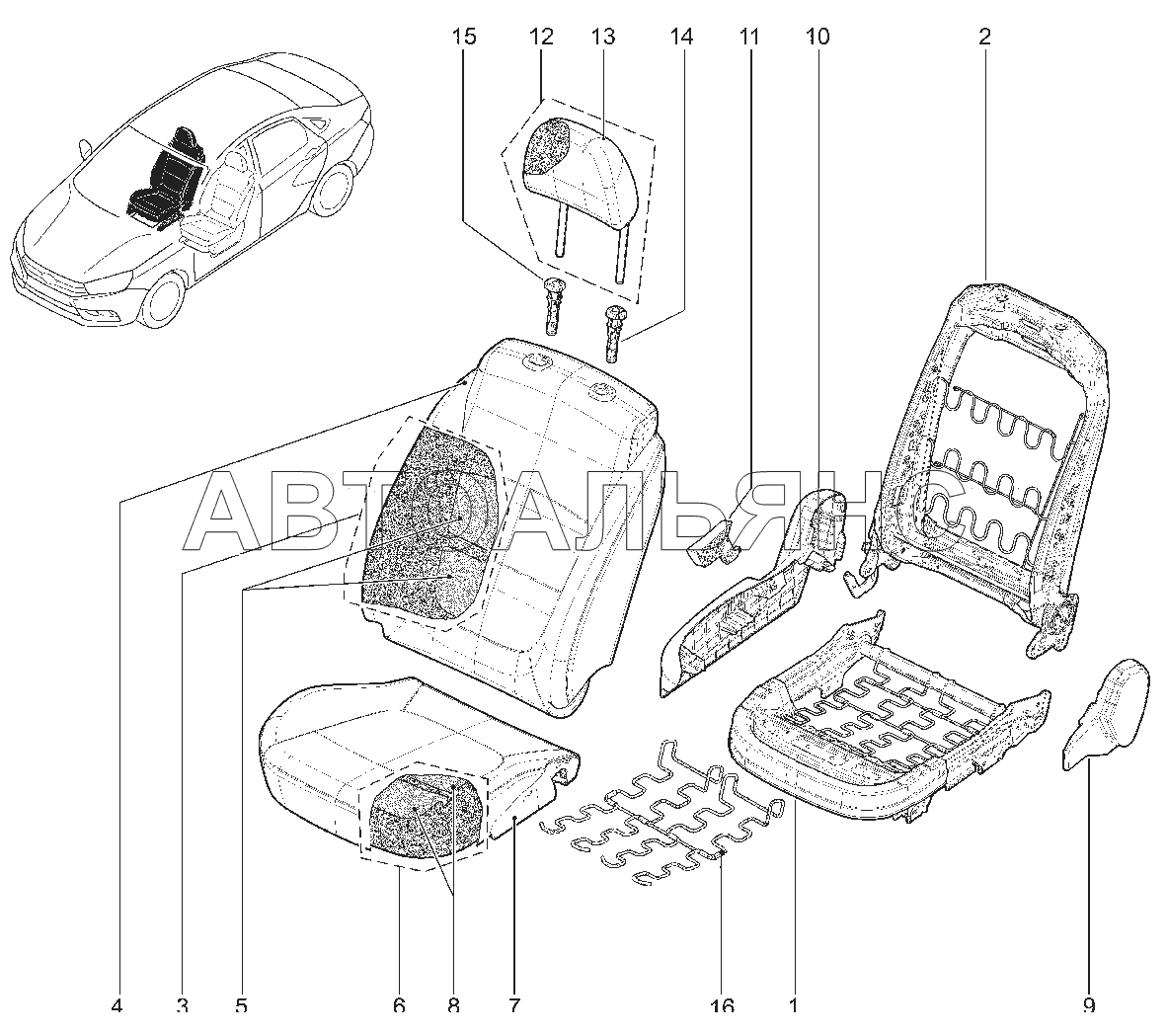 15
12
13
14
11
10
2
АВТОАЛЬЯНС
4
3
5
6
8
7
16
1
9