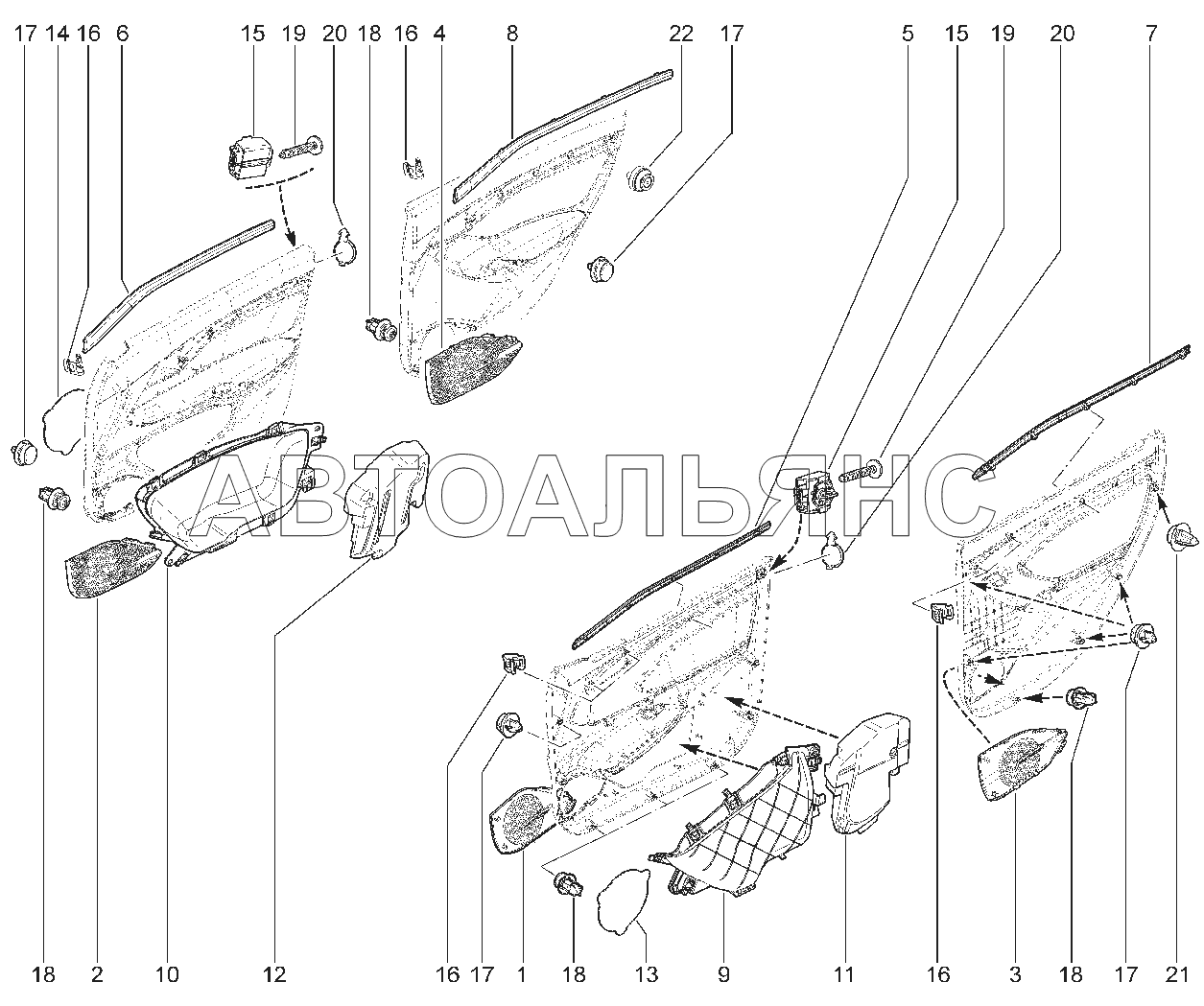 17 14 16 6 15 19 20 18 16 4 8 22 17 5 15 19 20 7

АВТОАЛЬЯНС

21

18 2 10 12 16 17 1 18 13 9 11 16 3 18 17 21