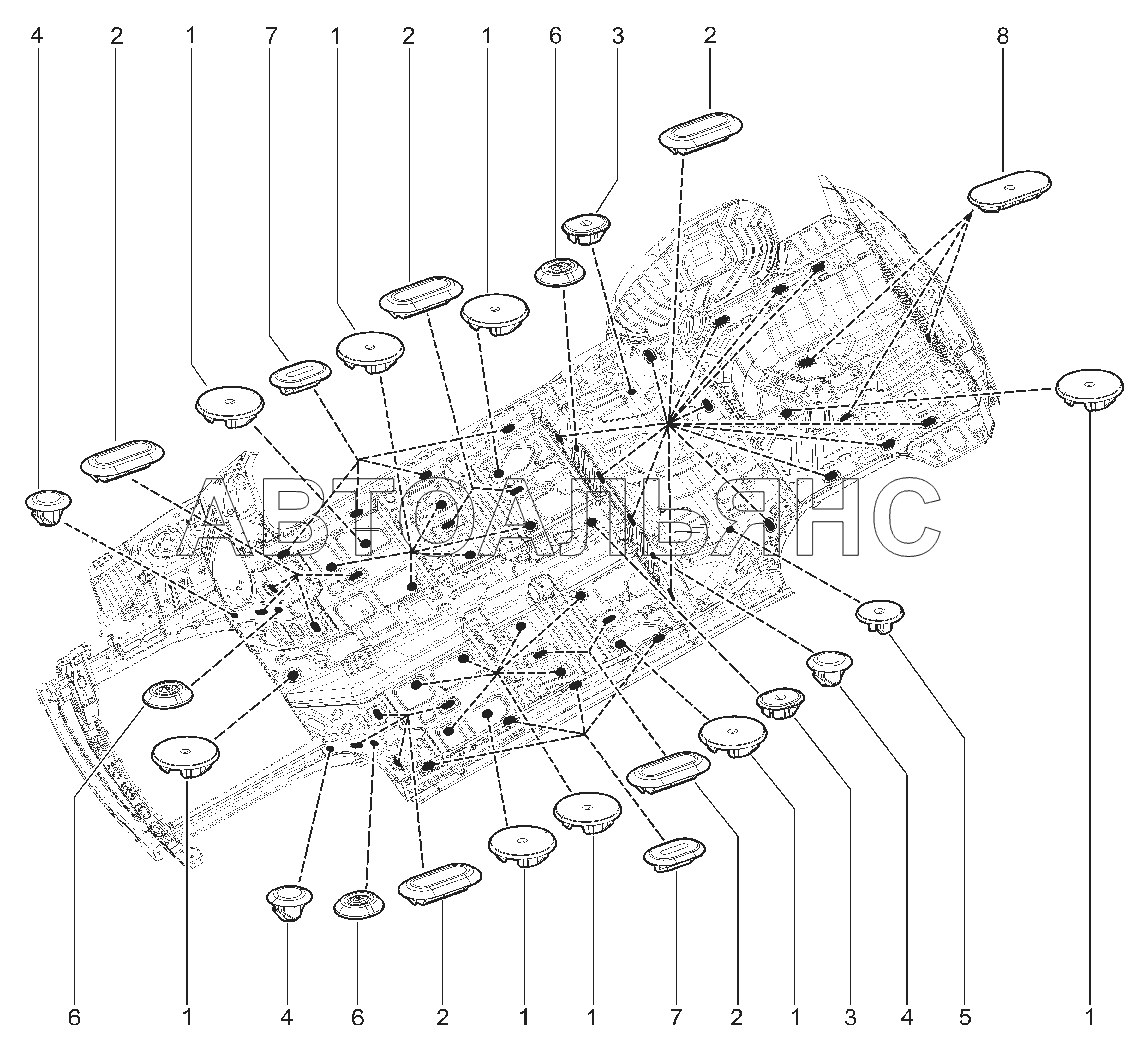 4 2 1 7 1 2 1 6 3 2 8

АВТОАЛЬЯНС

6 1 4 6 2 1 1 7 2 1 3 4 5 1