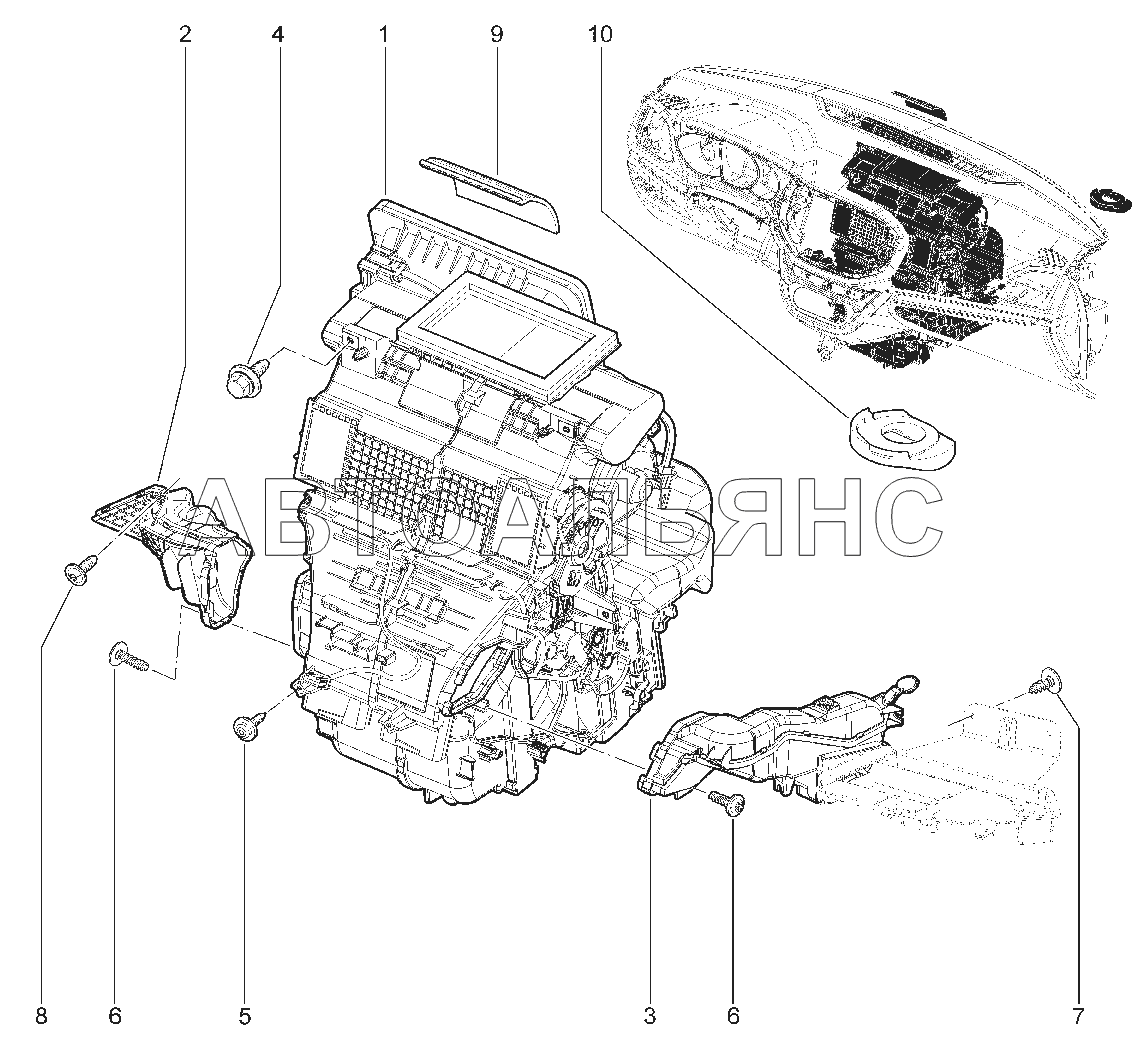 2
4
1
9
10
АВТОАЛЬЯНС
8
6
5
3
6
7