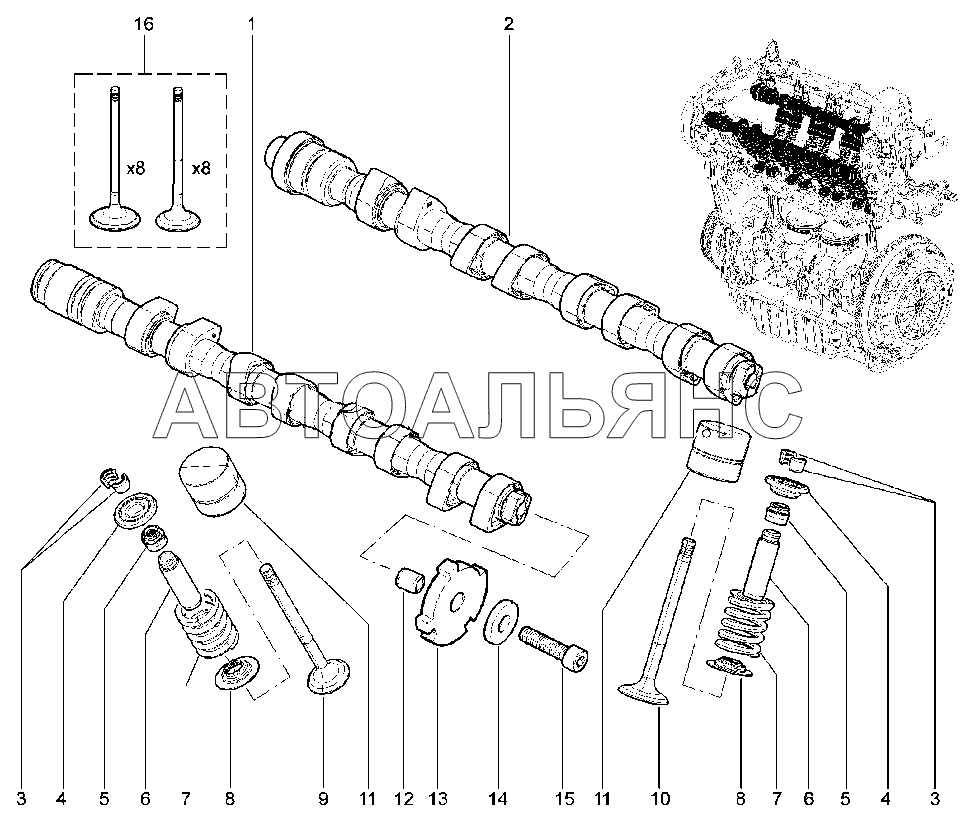 16
1
2
x8
x8
АВТОАЛЬЯНС
3
4
5
6
7
8
9
11
12
13
14
15
11
10
8
7
6
5
4
3