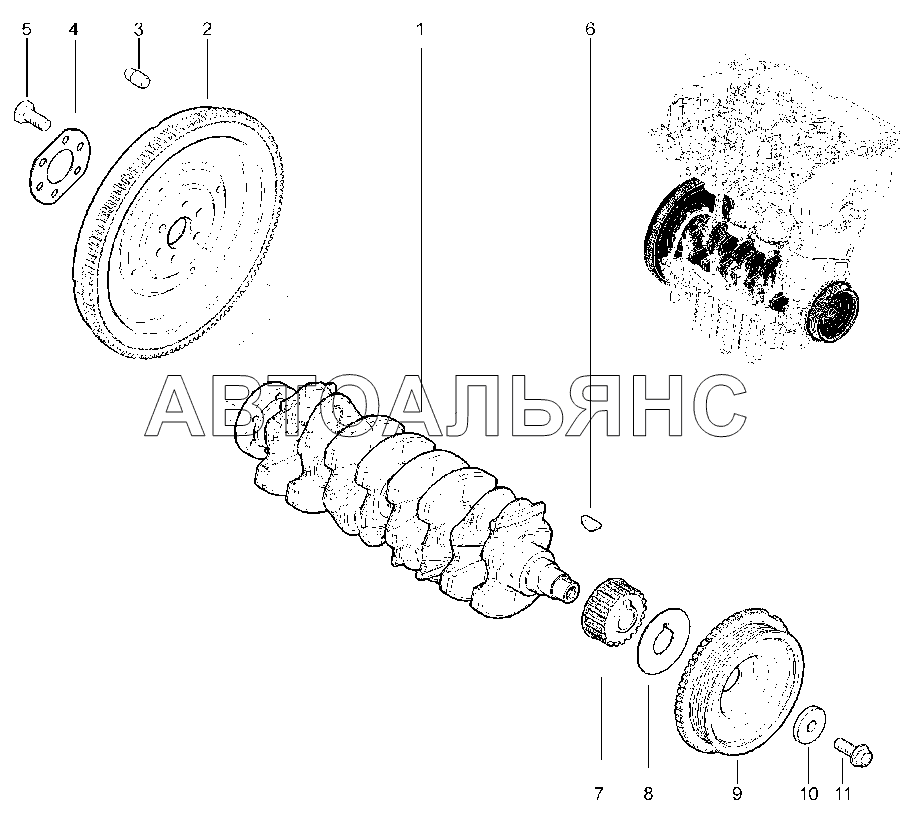 5
4
3
2
1
6
АВТОАЛЬЯНС
7
8
9
10
11