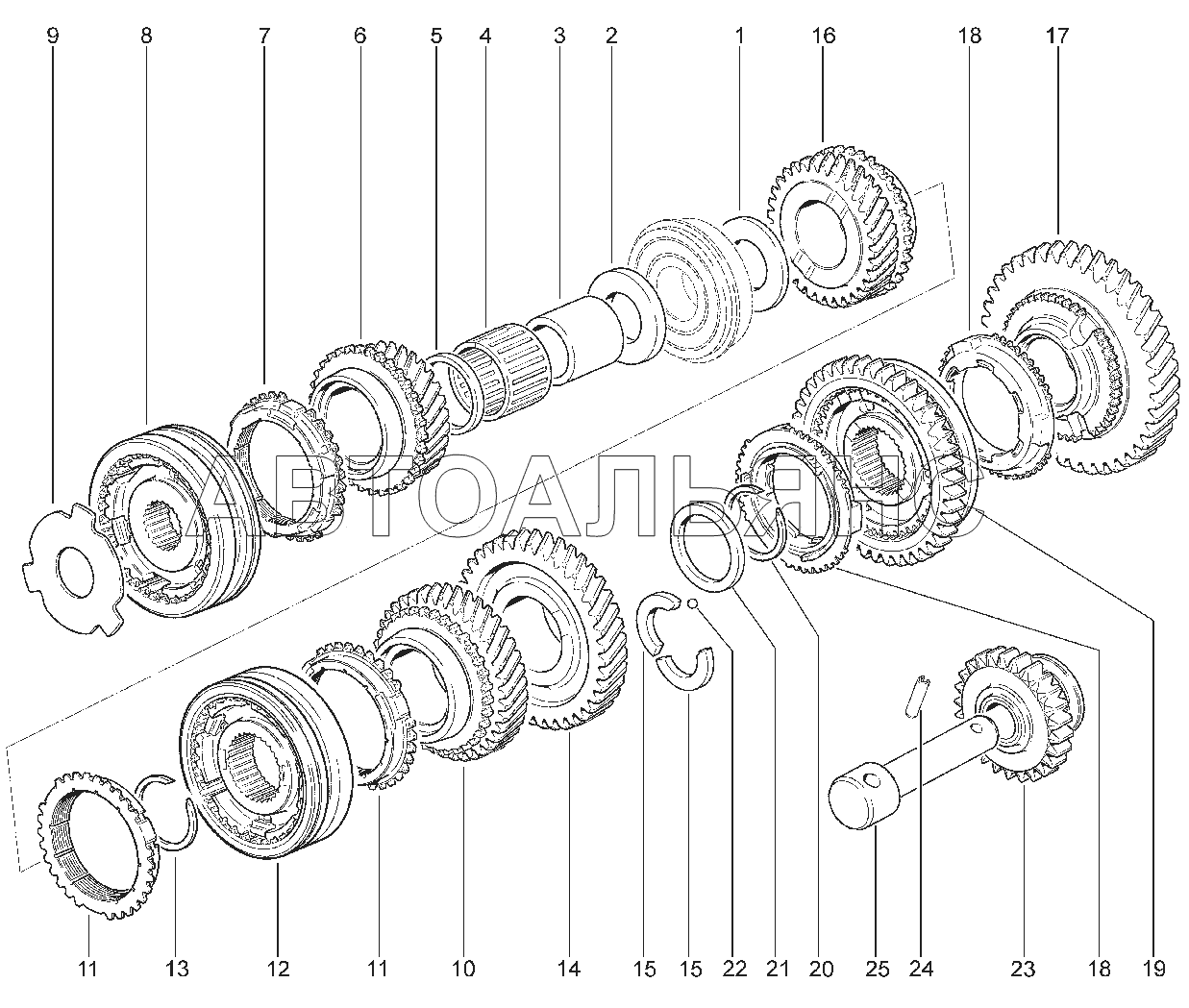 9 8 7 6 5 4 3 2 1 16 18 17

АВТОАЛЬЯНС

11 13 12 11 10 14 15 15 22 21 20 25 24 23 18 19