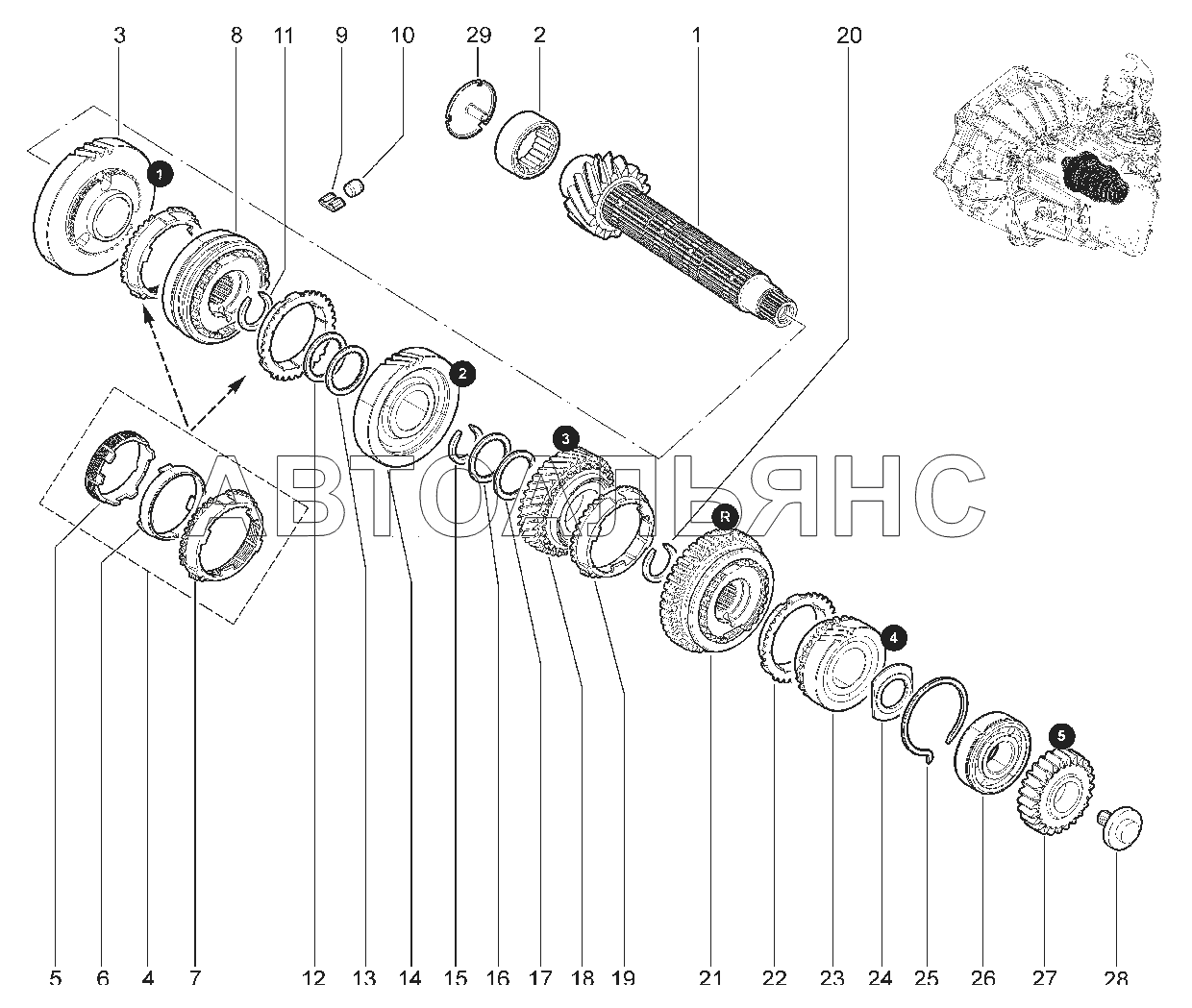 3 8 11 9 10 29 2 1 20

1

2

3

R

4

5

АВТОАЛЬЯНС

5 6 4 7 12 13 14 15 16 17 18 19 21 22 23 24 25 26 27 28