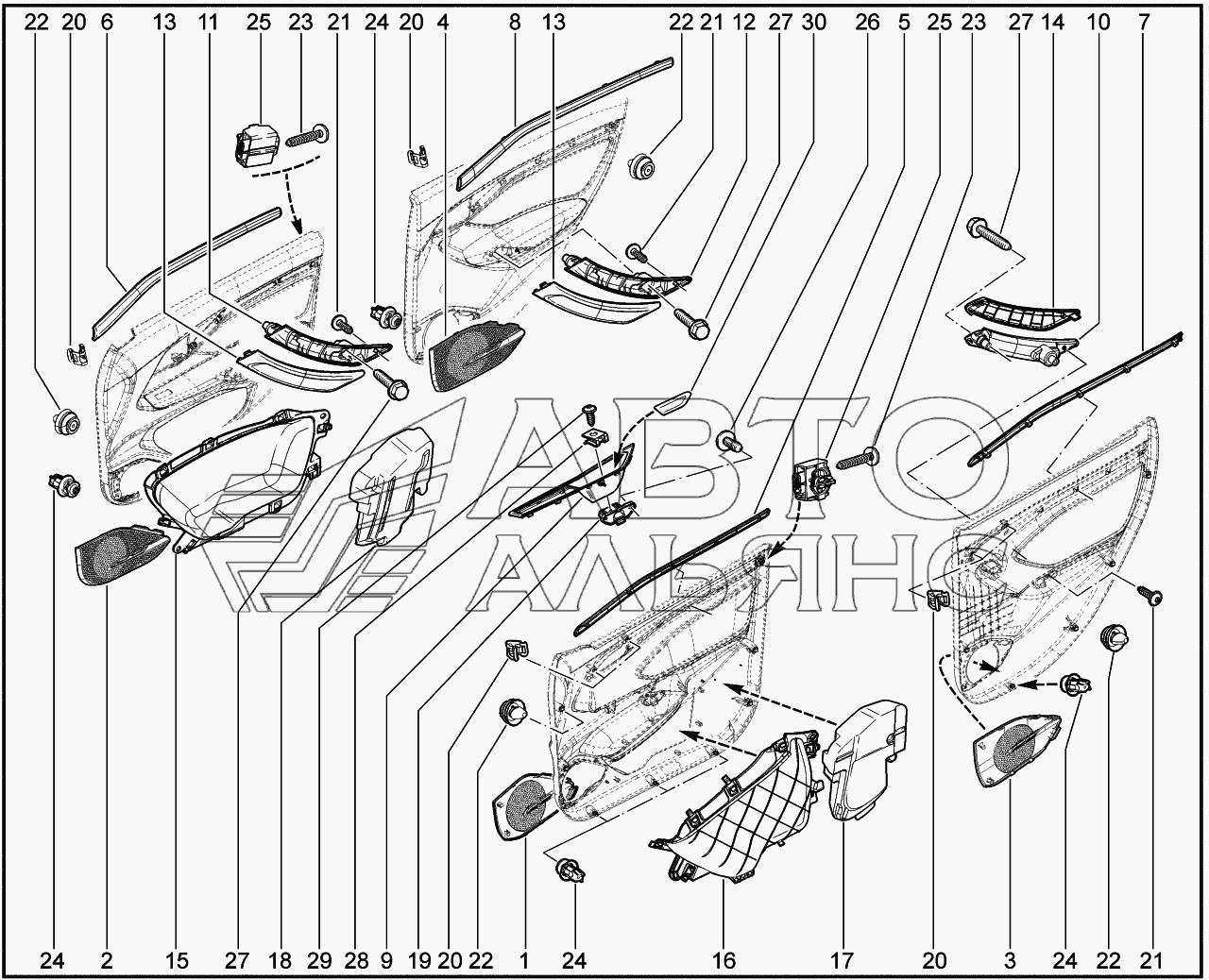 22 20 6 13 11 25 23 21 24 20 4 8 13 22 21 12 27 30 26 5 25 23 27 14 10 7

АВТО
АЛЬЯНС

24 2 15 27 18 29 28 9 19 20 22 1 24 16 17 20 3 24 22 21