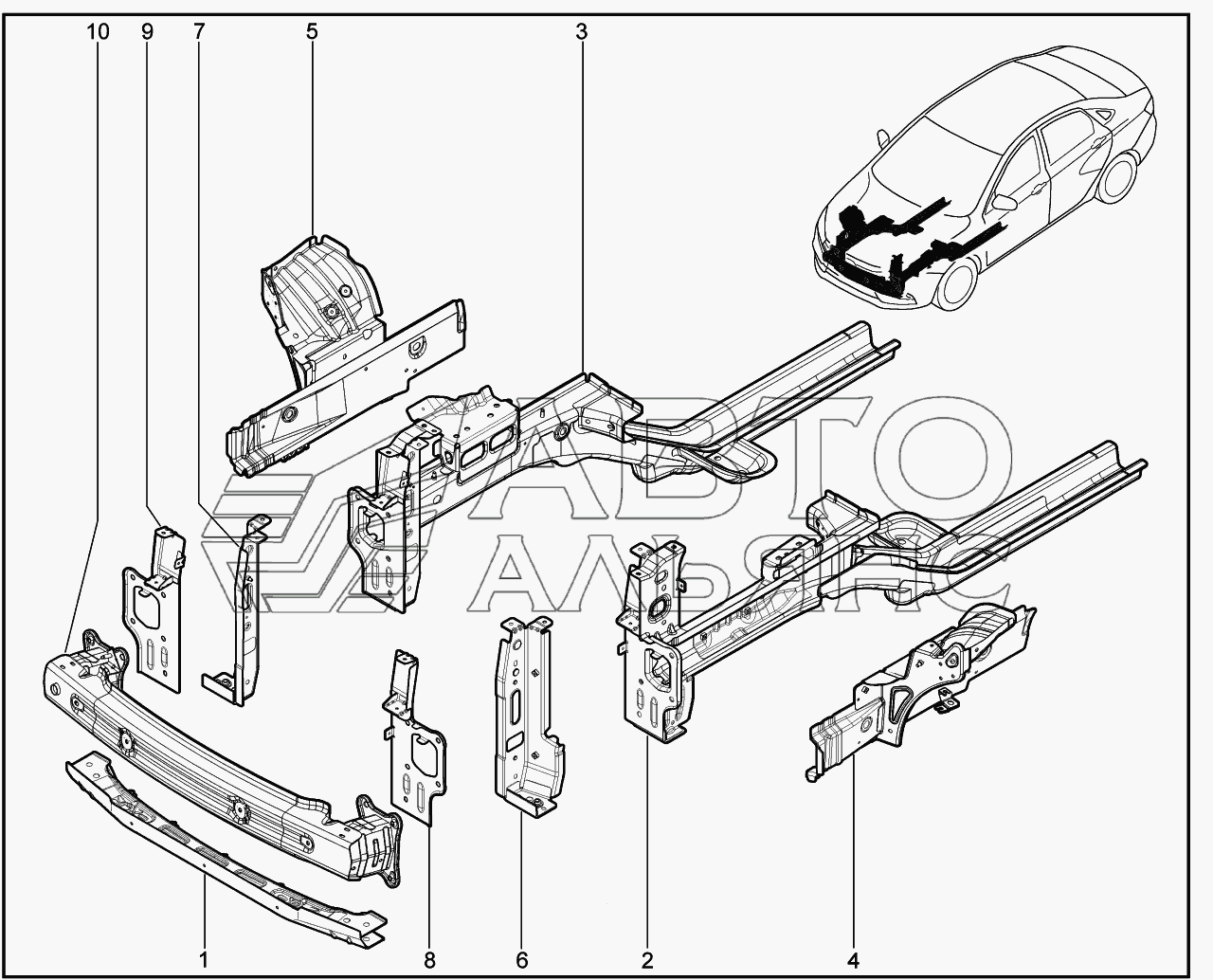 10
9
7
5
3
АВТО
АЛЬЯНС
1
8
6
2
4