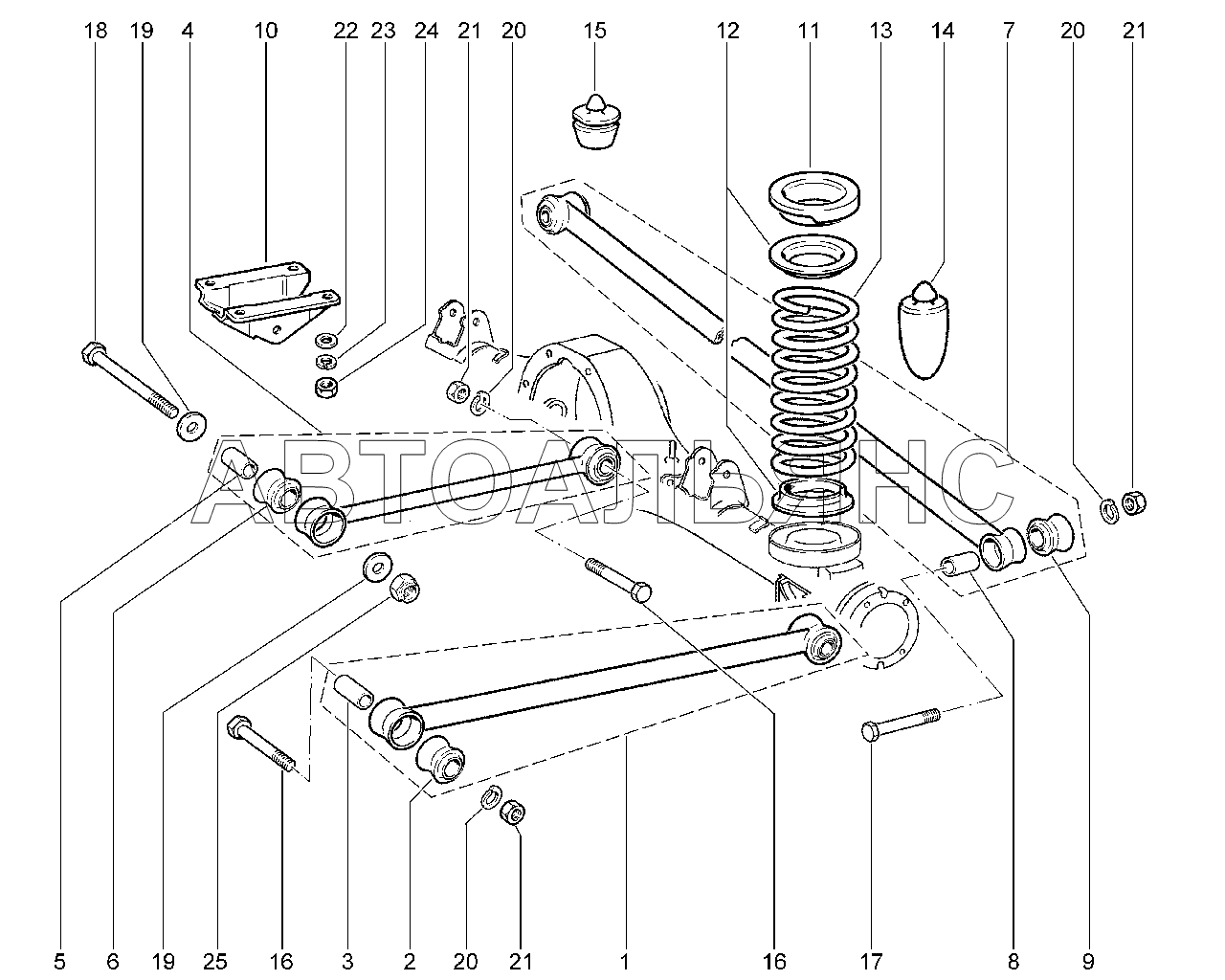 18 19 4 10 22 23 24 21 20 15 12 11 13 14 7 20 21

АВТОАЛЬЯНС

5 6 19 25 16 3 2 20 21 1 16 17 8 9