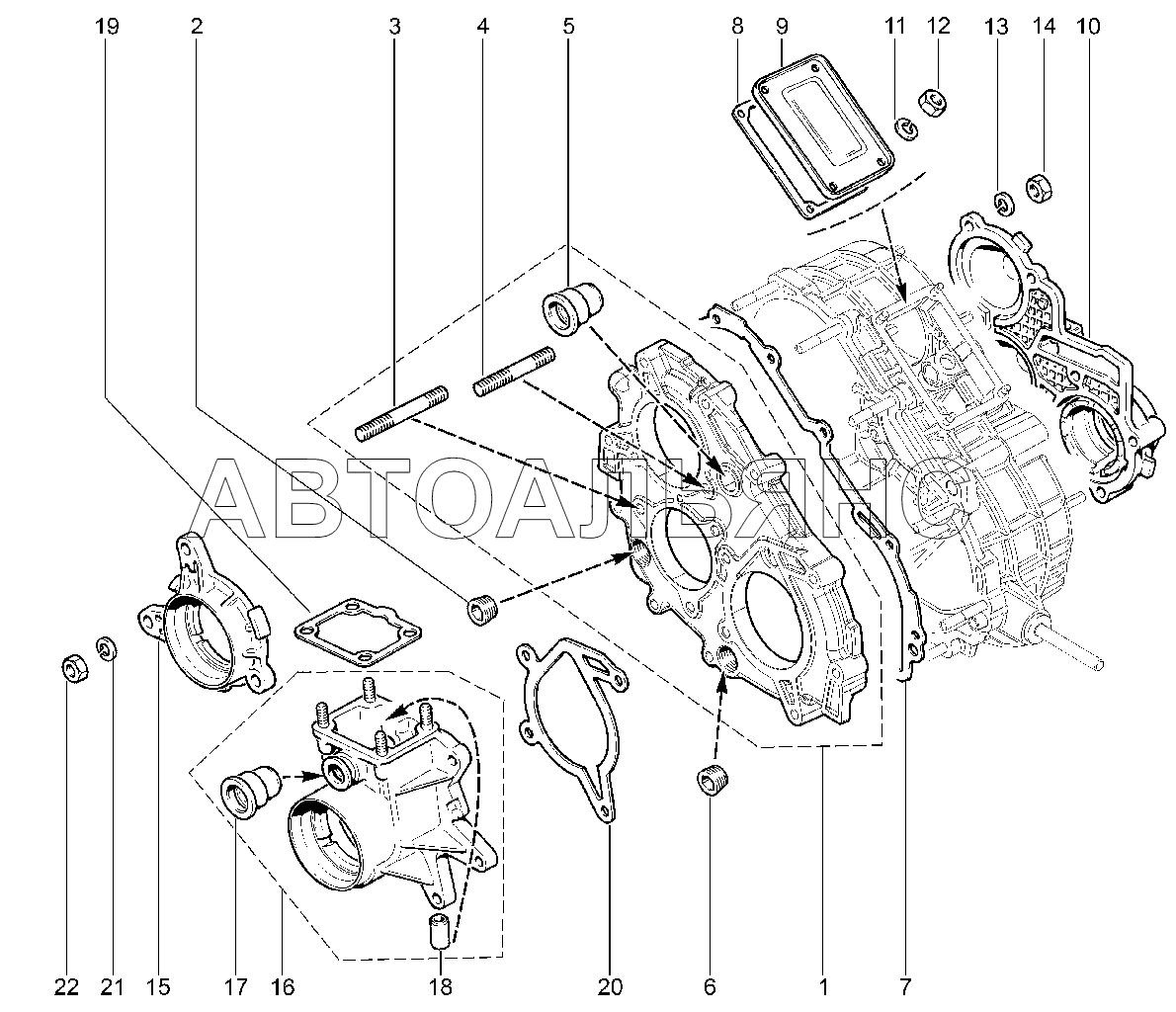 19 2 3 4 5 8 9 11 12 13 14 10

АВТОАЛЬЯНС

22 21 15 17 16 18 20 6 1 7