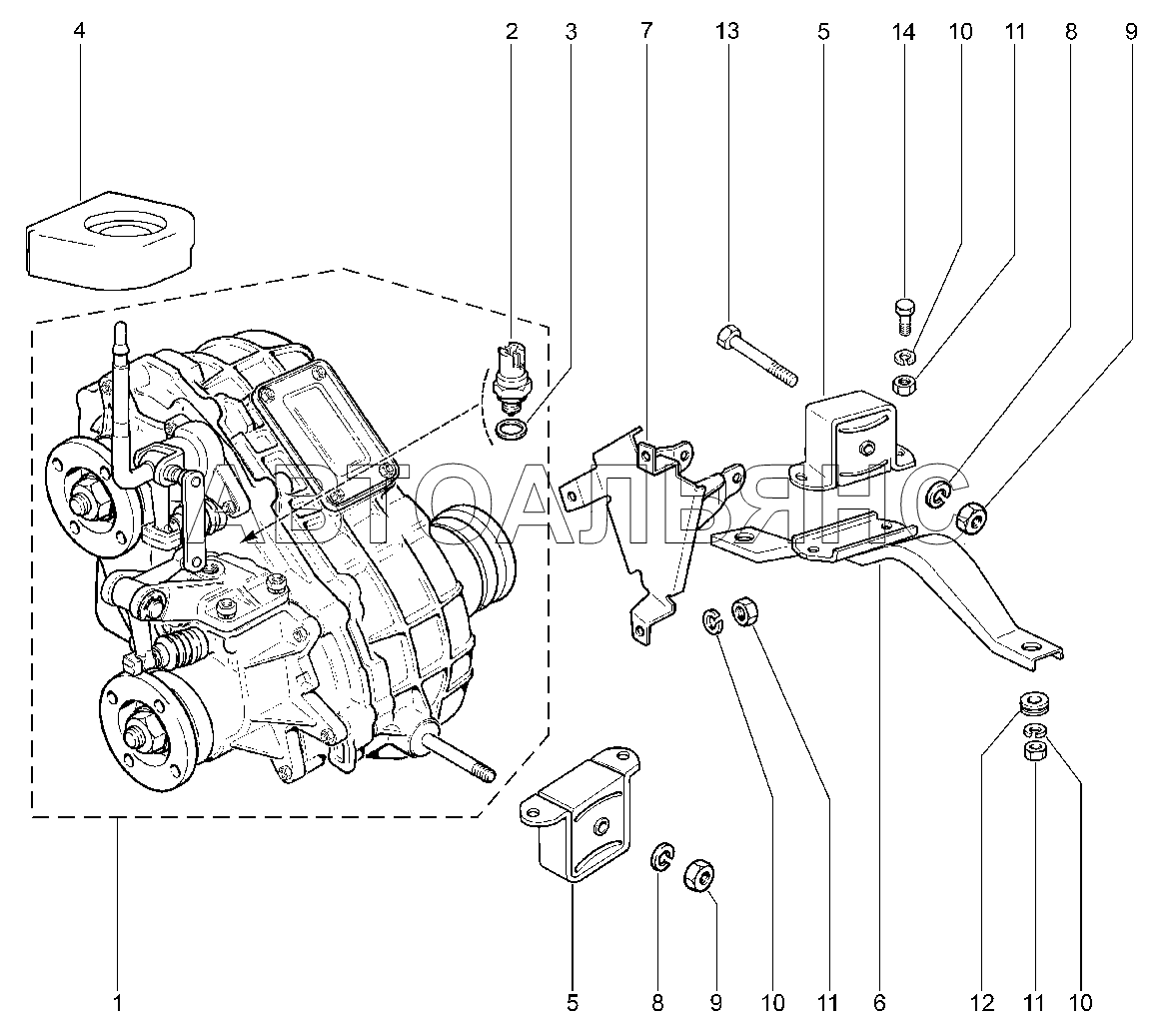 4 2 3 7 13 5 14 10 11 8 9

АВТОАЛЬЯНС

1 5 8 9 10 11 6 12 11 10