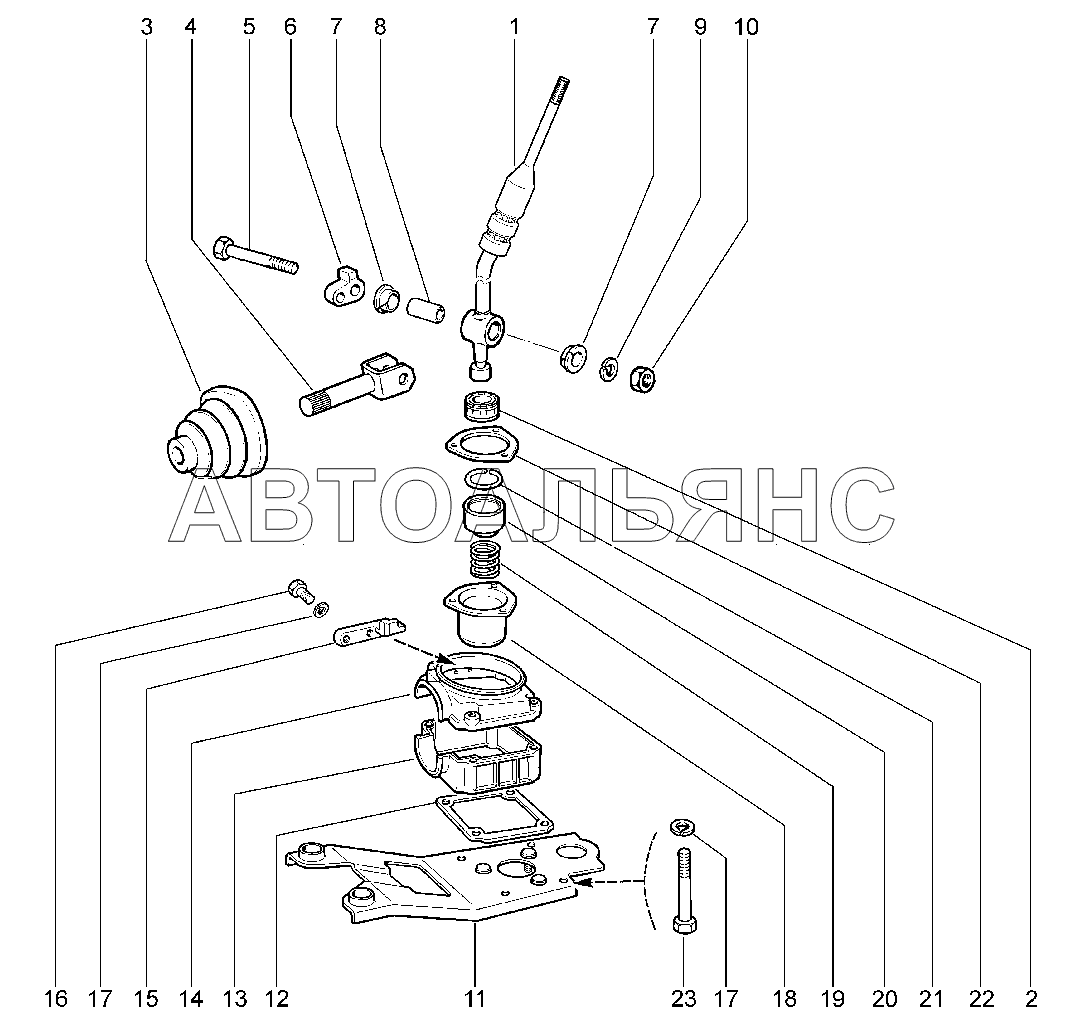 3 4 5 6 7 8 1 7 9 10

АВТОАЛЬЯНС

16 17 15 14 13 12 11 23 17 18 19 20 21 22 2