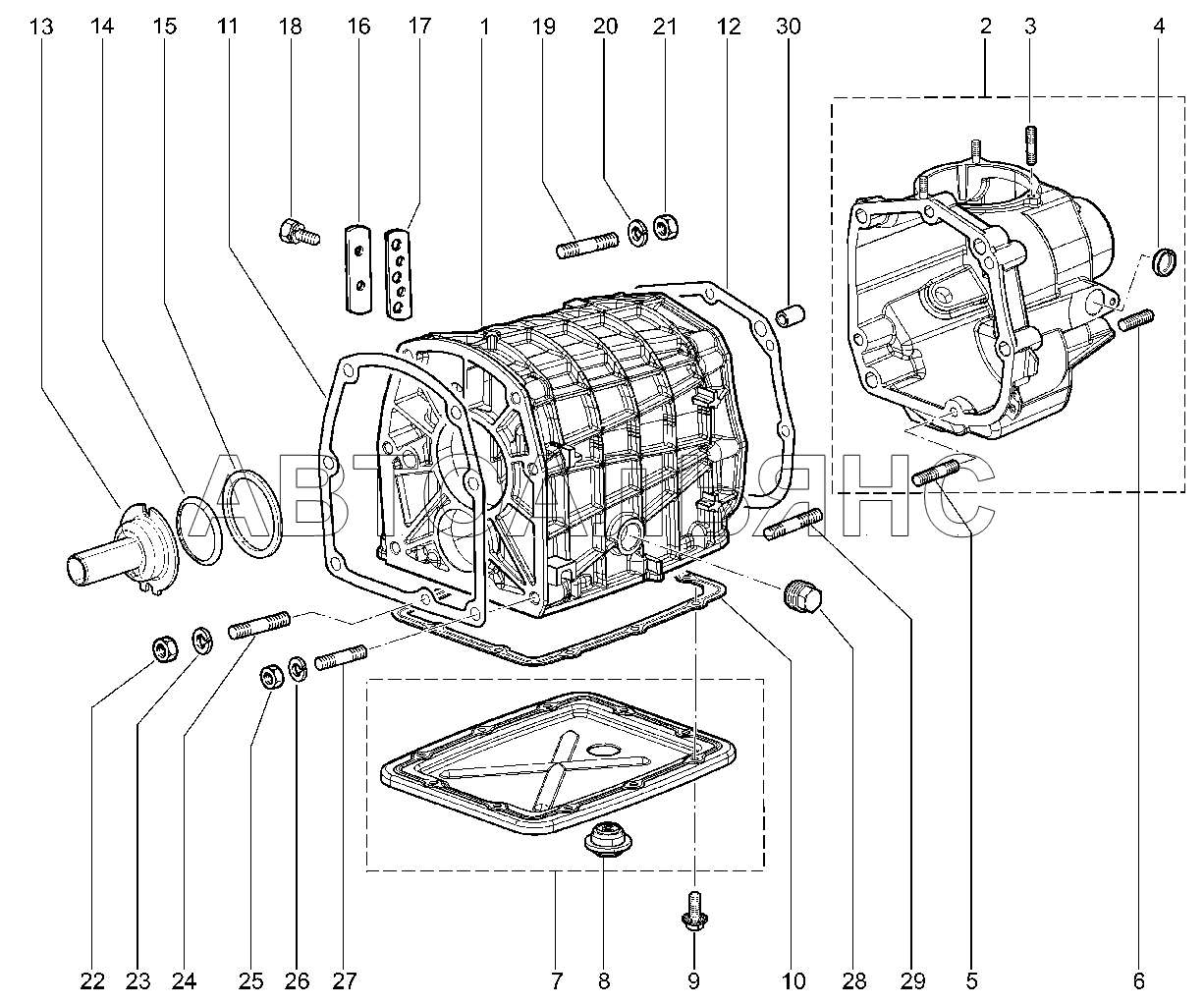 13 14 15 11 18 16 17 1 19 20 21 12 30 2 3 4

АВТОАЛЬЯНС

22 23 24 25 26 27 7 8 9 10 28 29 5 6