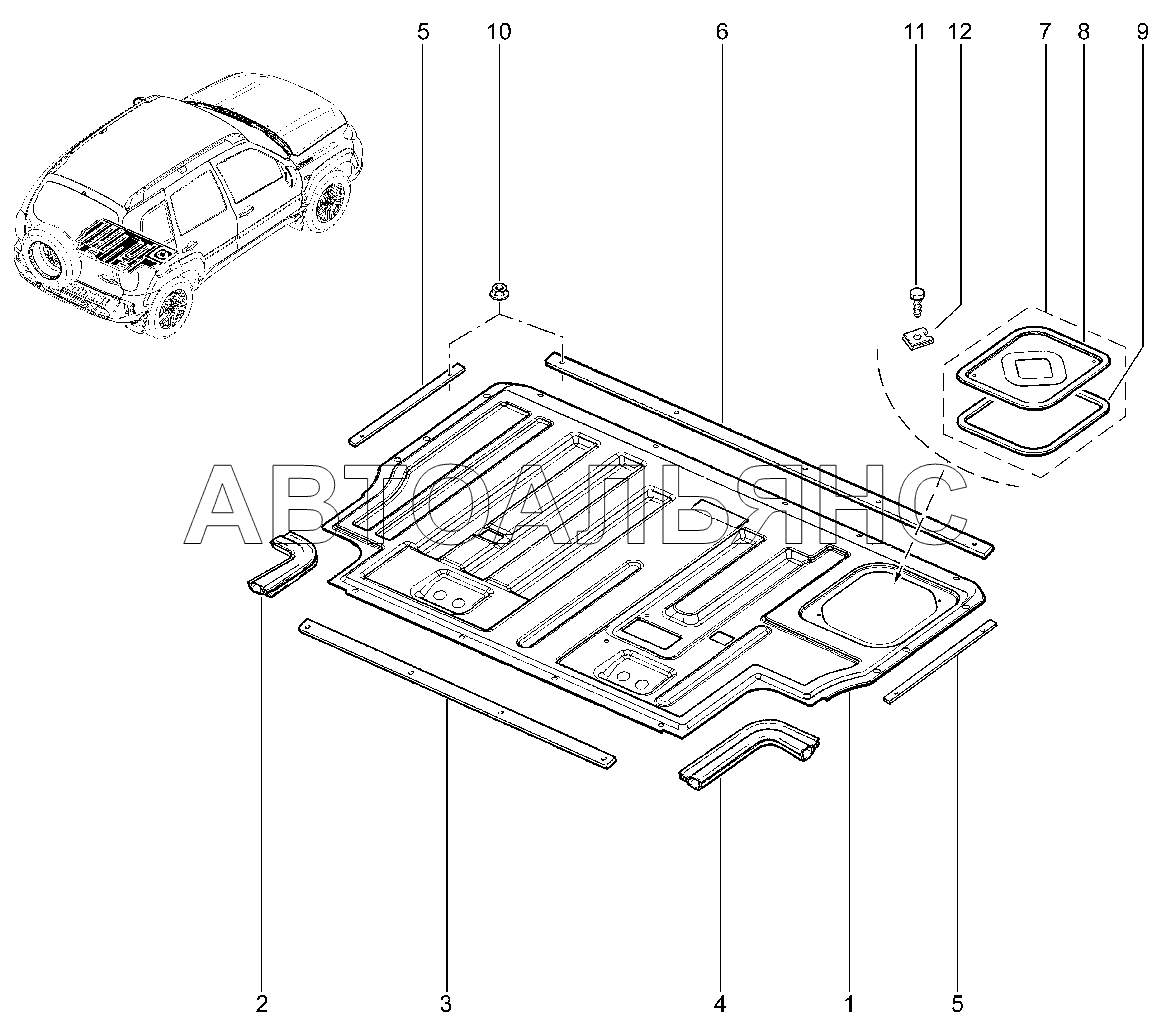 5
10
6
11
12
7
8
9
АВТОАЛЬЯНС
2
3
4
1
5