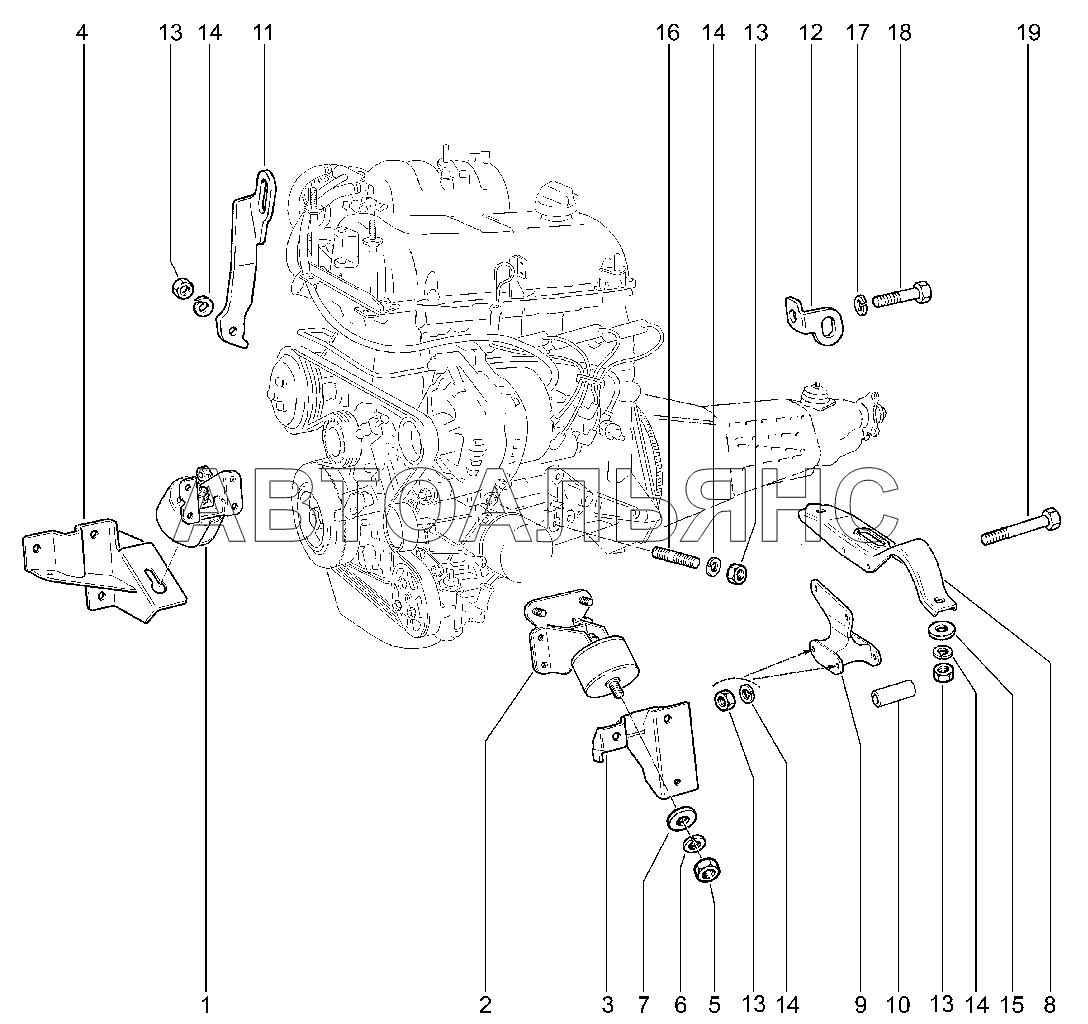 4 13 14 11 16 14 13 12 17 18 19

АВТОАЛЬЯНС

1 2 3 7 6 5 13 14 9 10 13 14 15 8