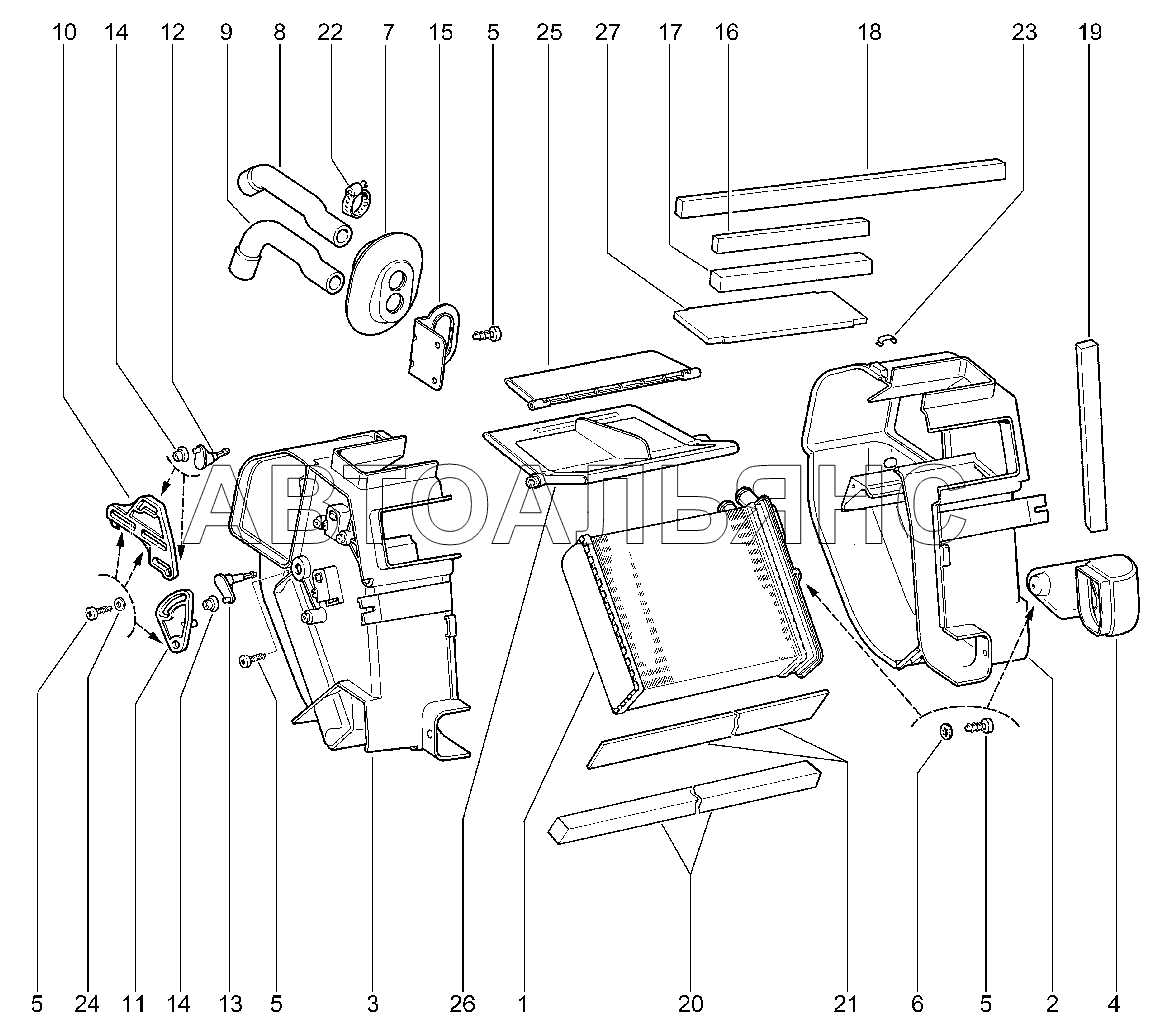 10 14 12 9 8 22 7 15 5 25 27 17 16 18 23 19

АВТОАЛЬЯНС

5 24 11 14 13 5 3 26 1 20 21 6 5 2 4