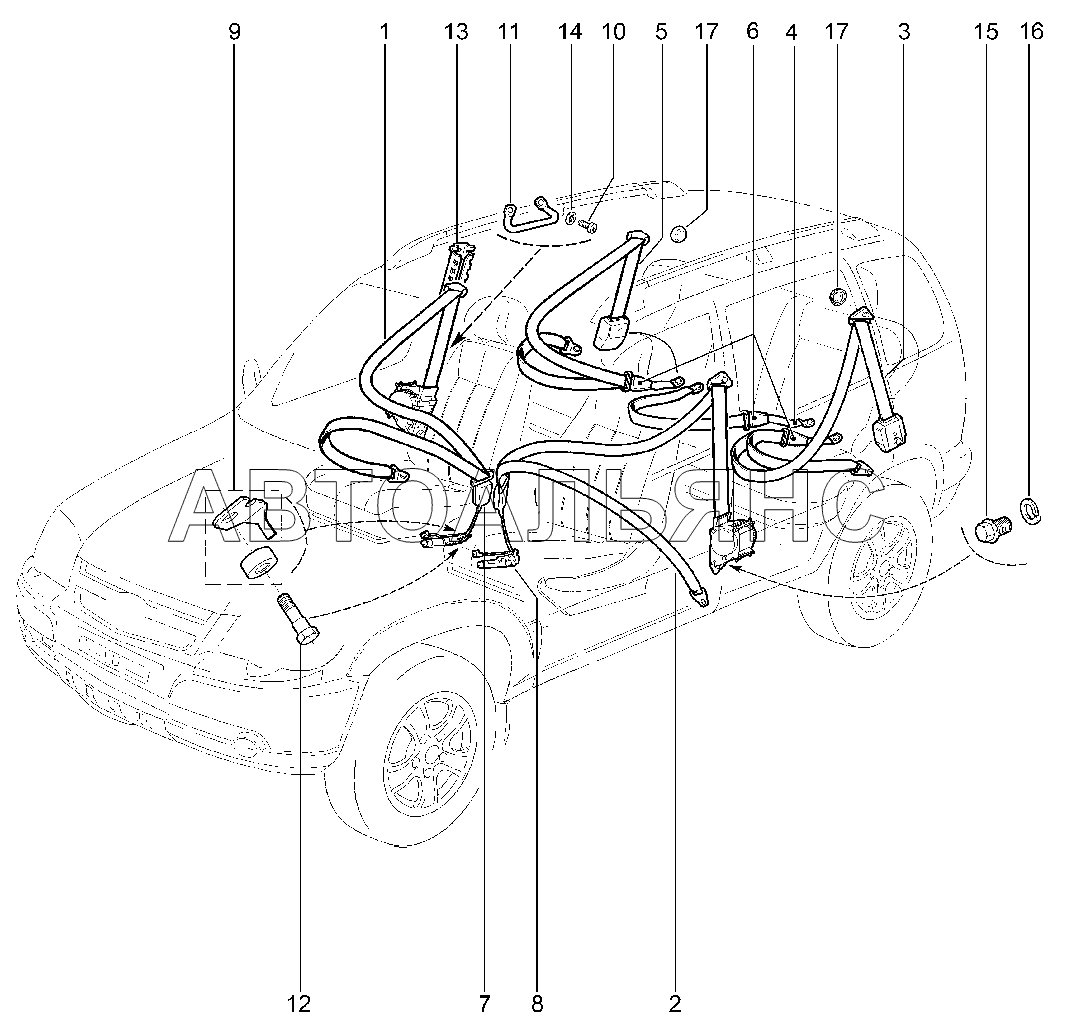 9 1 13 11 14 10 5 17 6 4 17 3 15 16

АВТОАЛЬЯНС

12 7 8 2