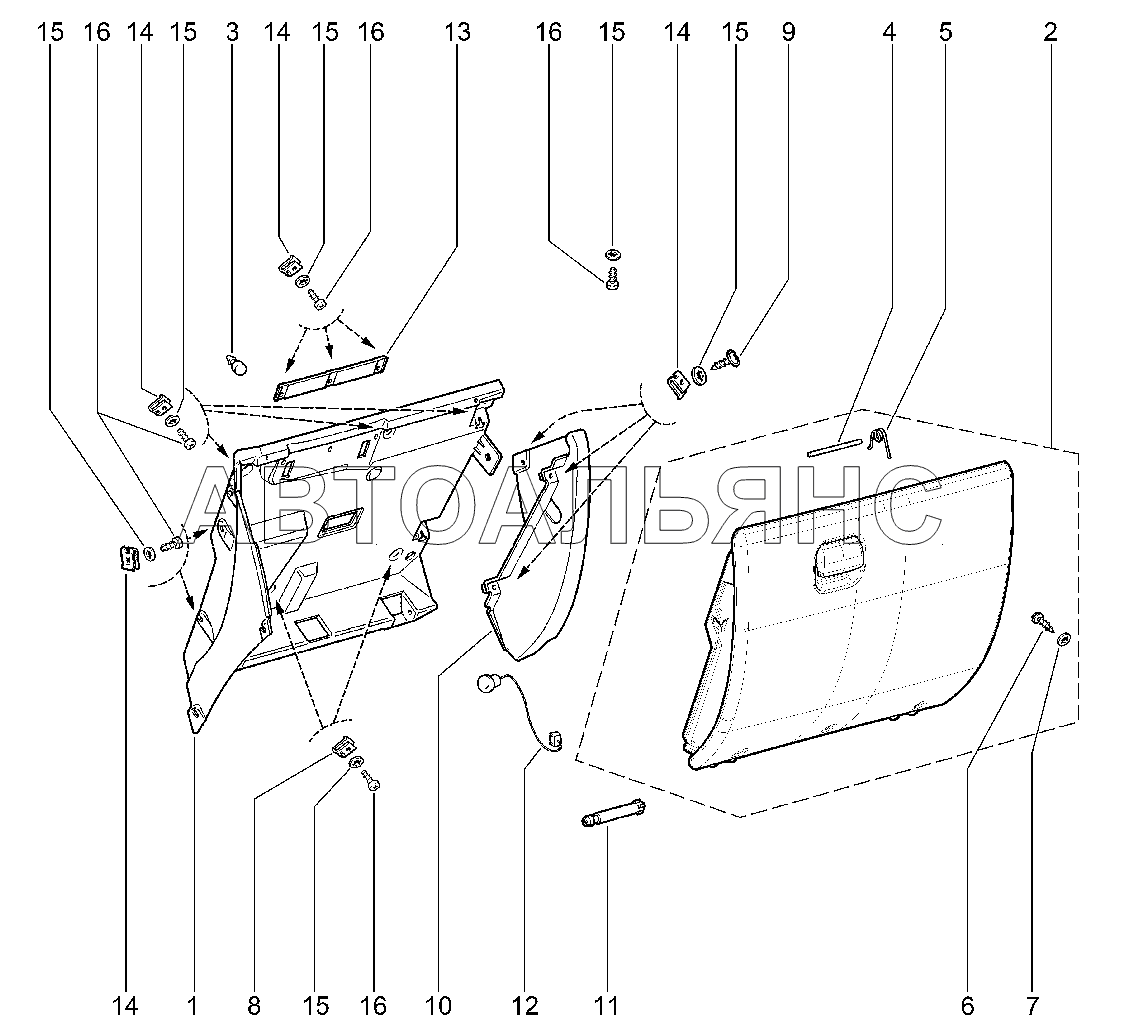 15 16 14 15 3 14 15 16 13 16 15 14 15 9 4 5 2

АВТОАЛЬЯНС

14 1 8 15 16 10 12 11 6 7