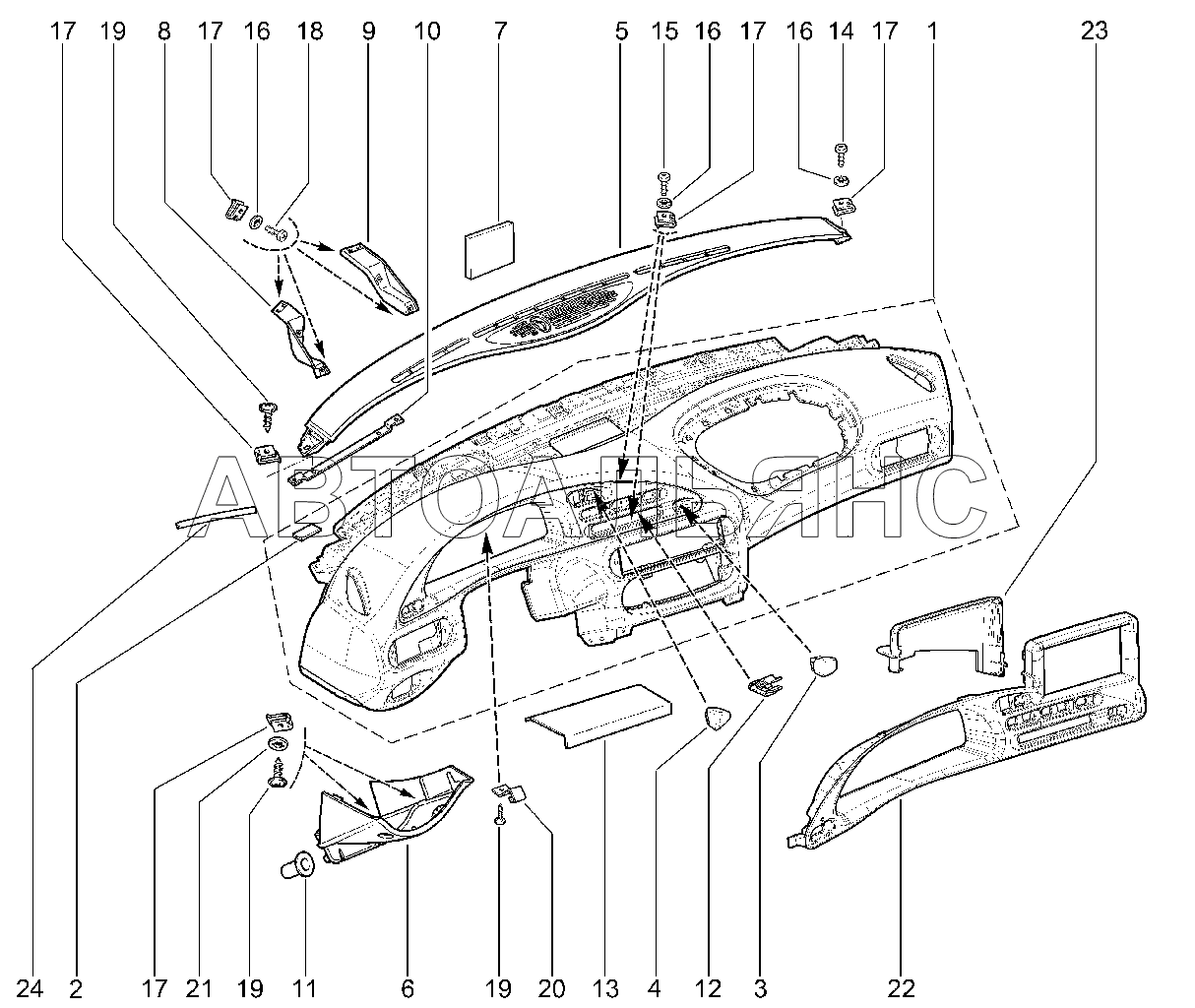 17 19 8 17 16 18 9 10 7 5 15 16 17 16 14 17 1 23

АВТОАЛЬЯНС

24 2 17 21 19 11 6 19 20 13 4 12 3 22