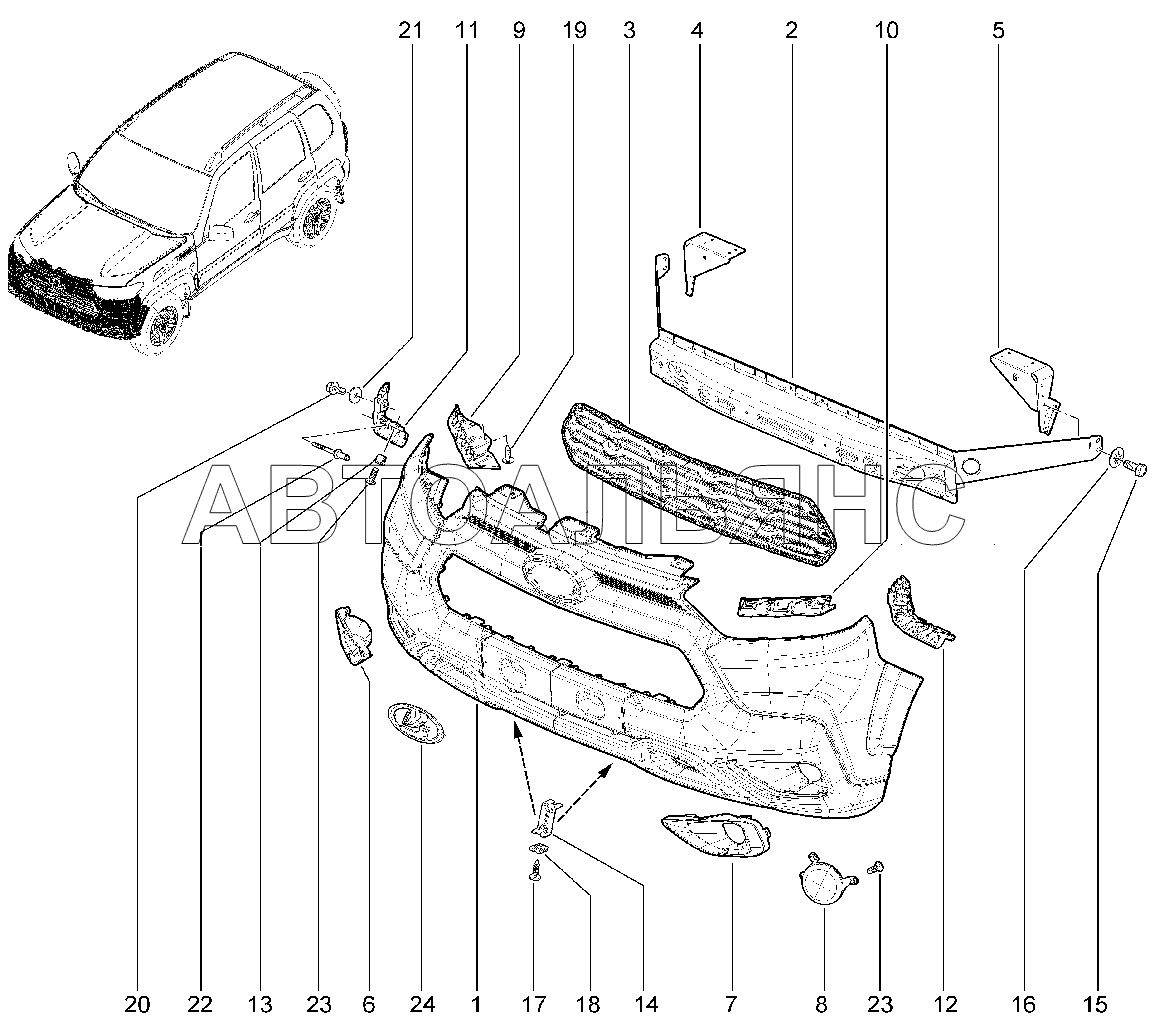 21 11 9 19 3 4 2 10 5

АВТОАЛЬЯНС

20 22 13 23 6 24 1 17 18 14 7 8 23 12 16 15