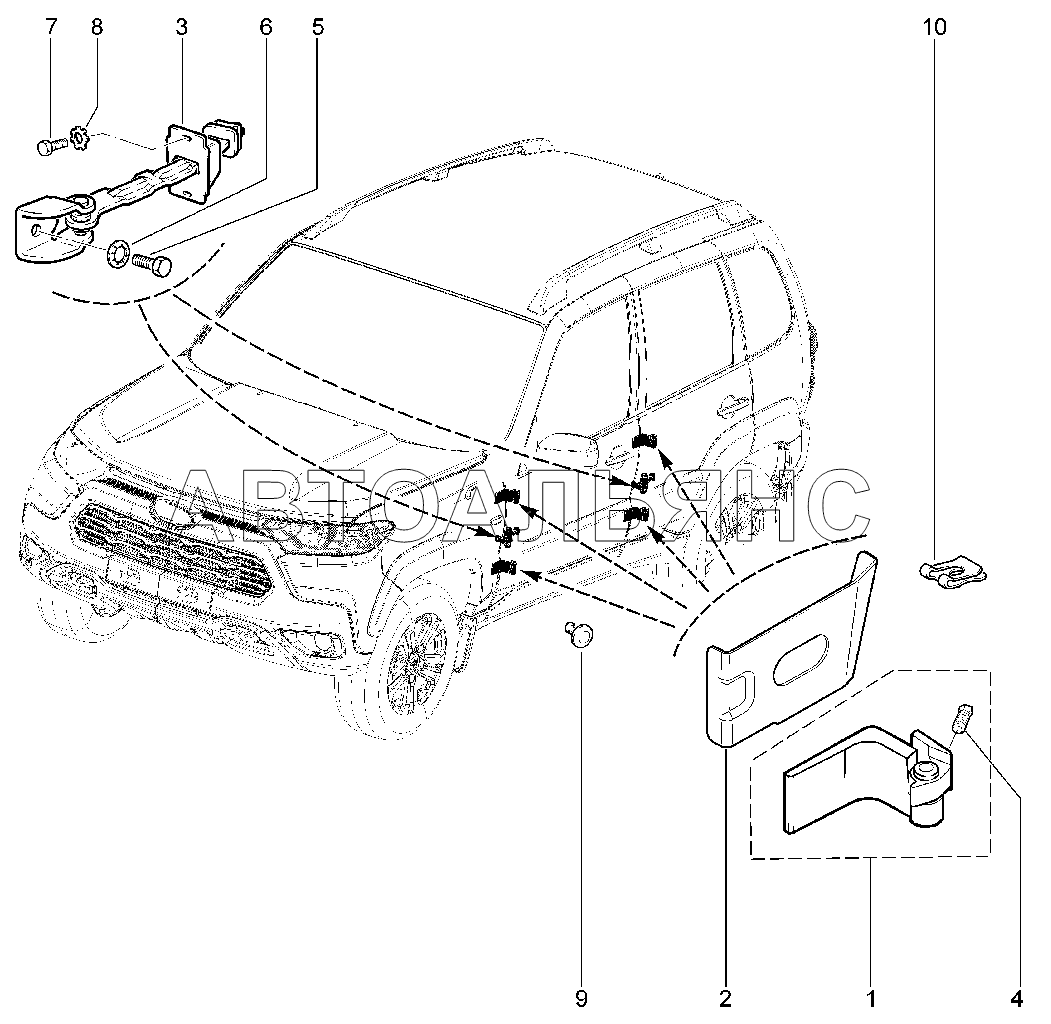 7 8 3 6 5

10

АВТОАЛЬЯНС

9 2 1 4