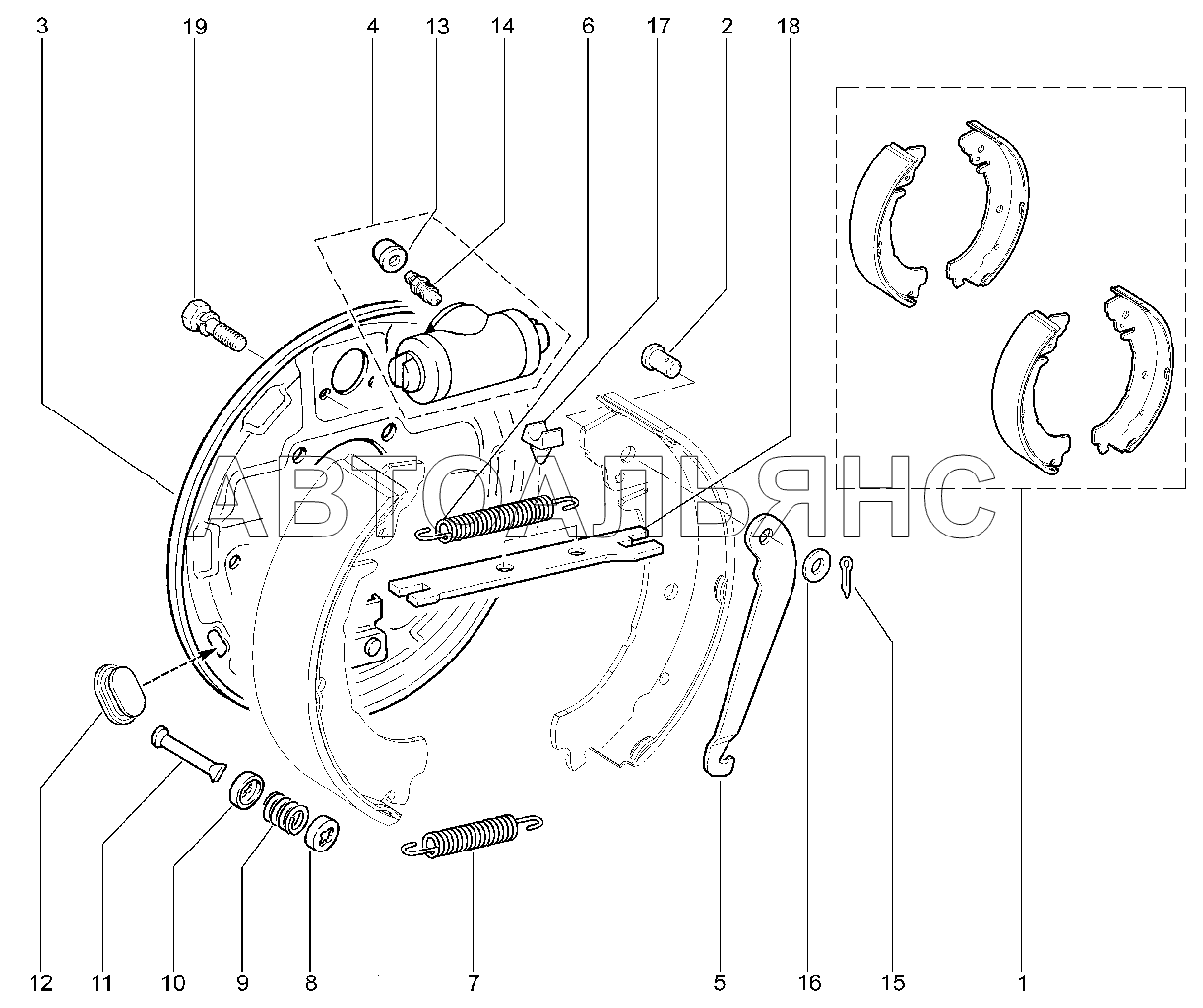 3 19 4 13 14 6 17 2 18

АВТОАЛЬЯНС

12 11 10 9 8 7 5 16 15 1