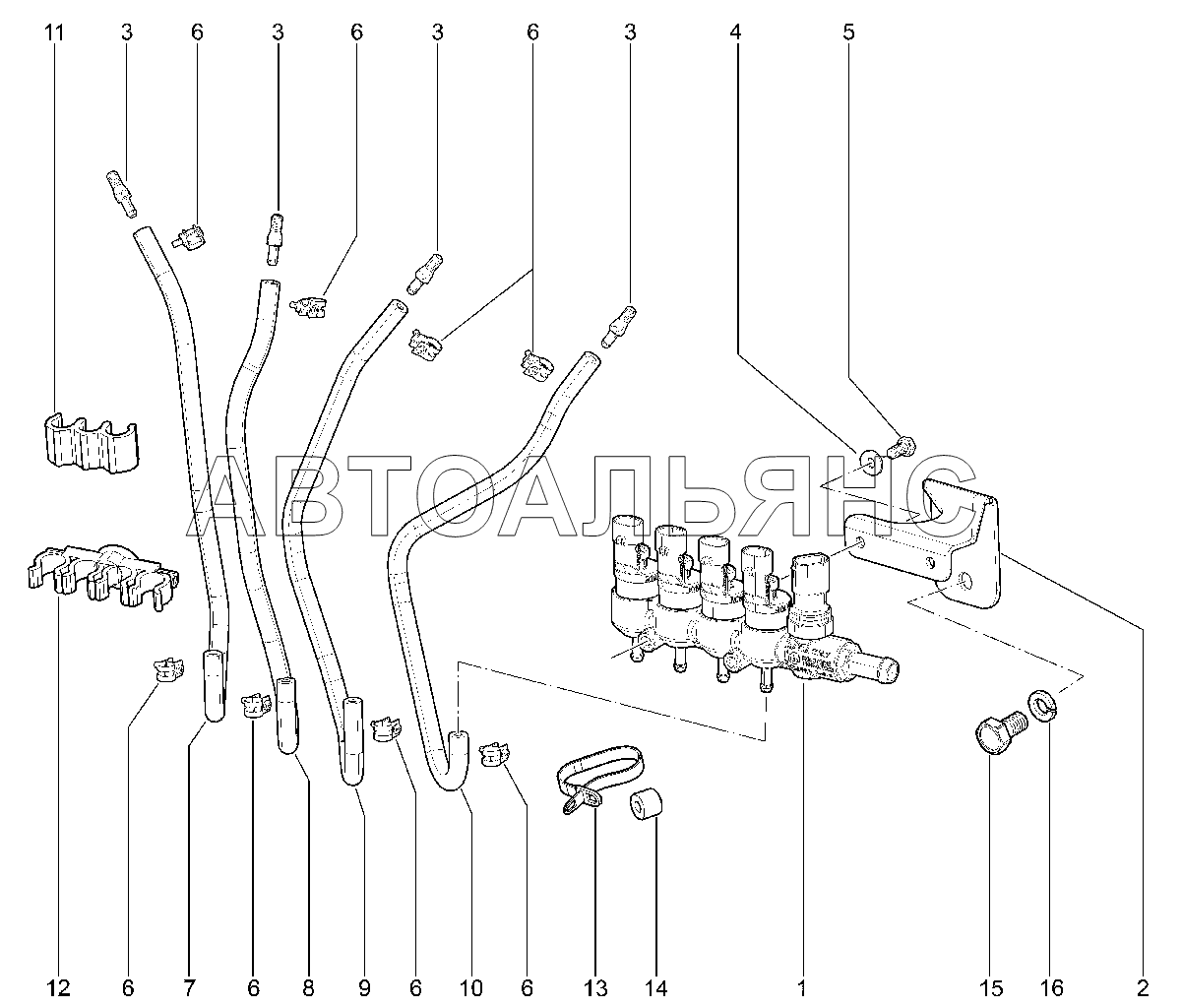 11 3 6 3 6 3 6 3 4 5

АВТОАЛЬЯНС

12 6 7 6 8 9 6 10 6 13 14 1 15 16 2