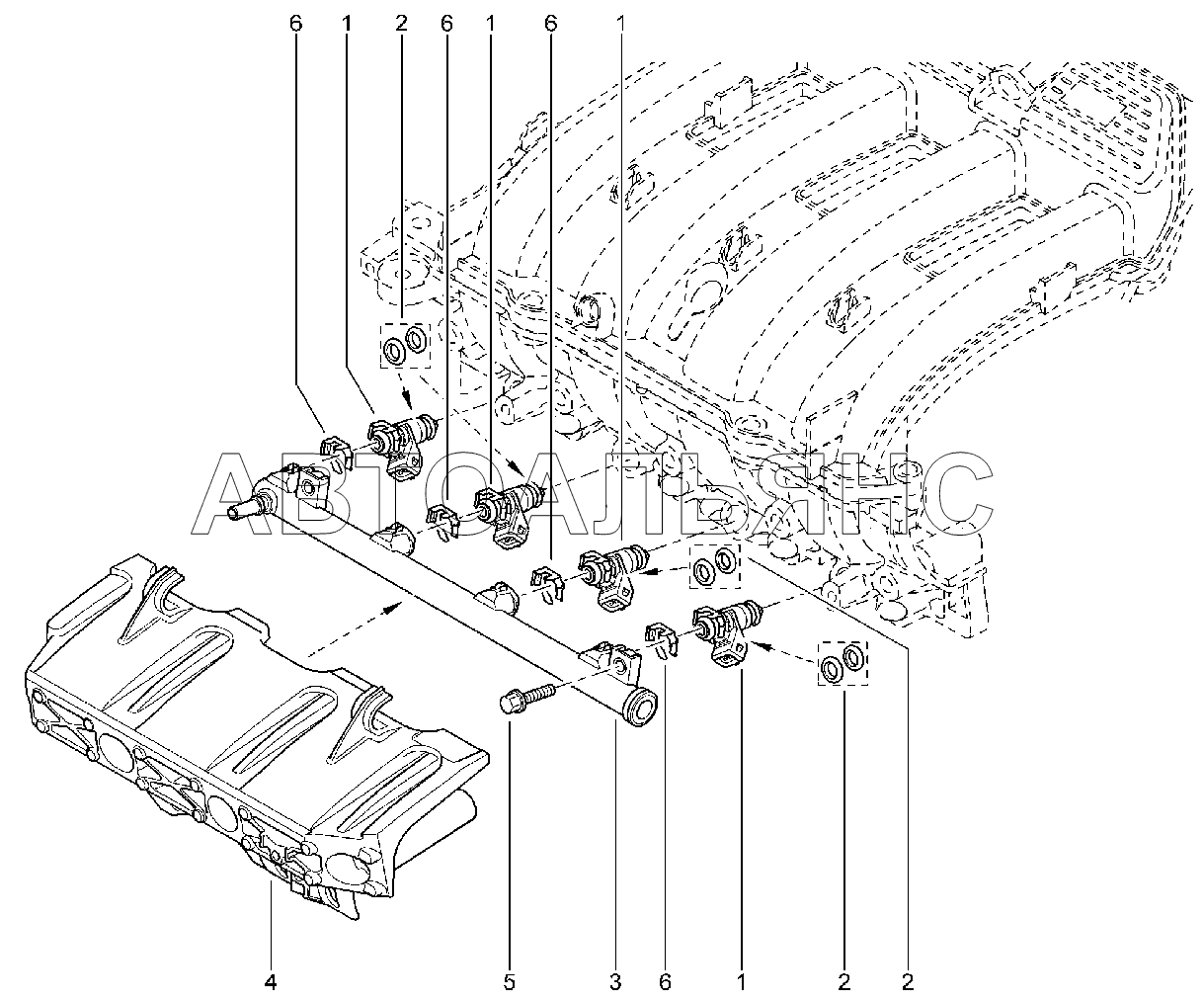 6 1 2 6 1 6 1

АВТОАЛЬЯНС

4 5 3 6 1 2 2