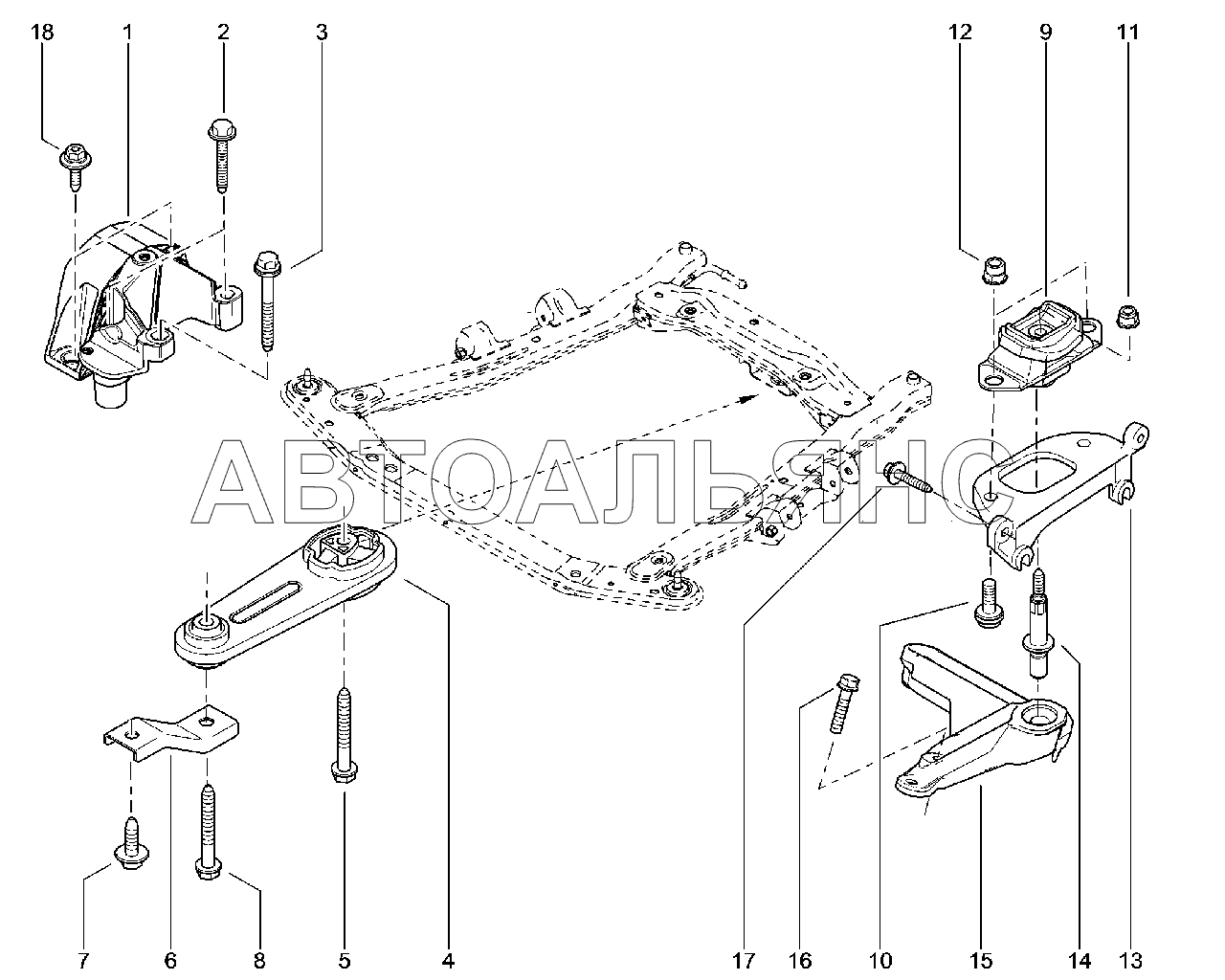 18 1 2 3

12 9 11

АВТОАЛЬЯНС

7 6 8 5 4

17 16 10 15 14 13