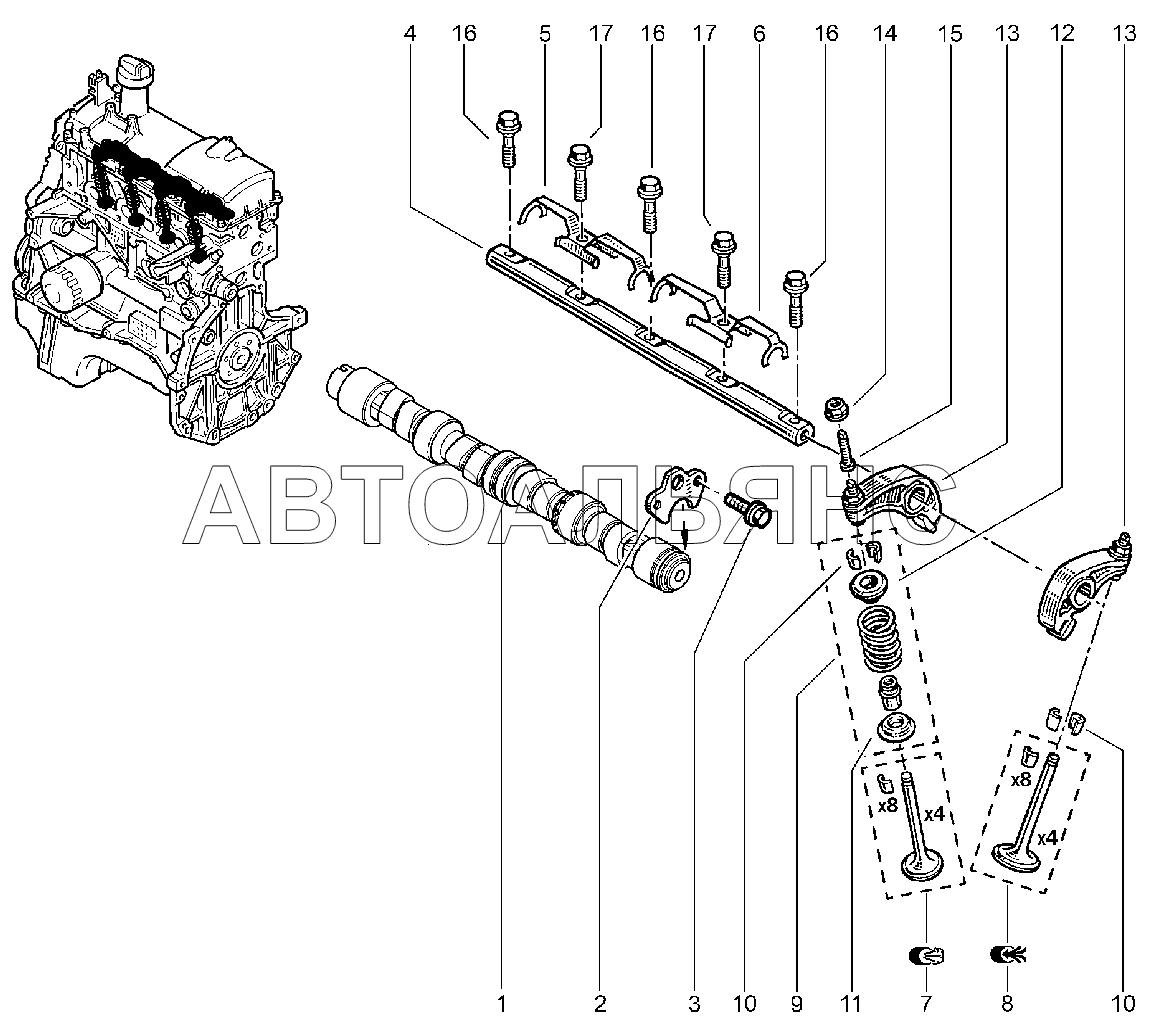 4 16 5 17 16 17 6 16 14 15 13 12 13

АВТОАЛЬЯНС

x8 x4 x8 x4

1 2 3 10 9 11 7 8 10