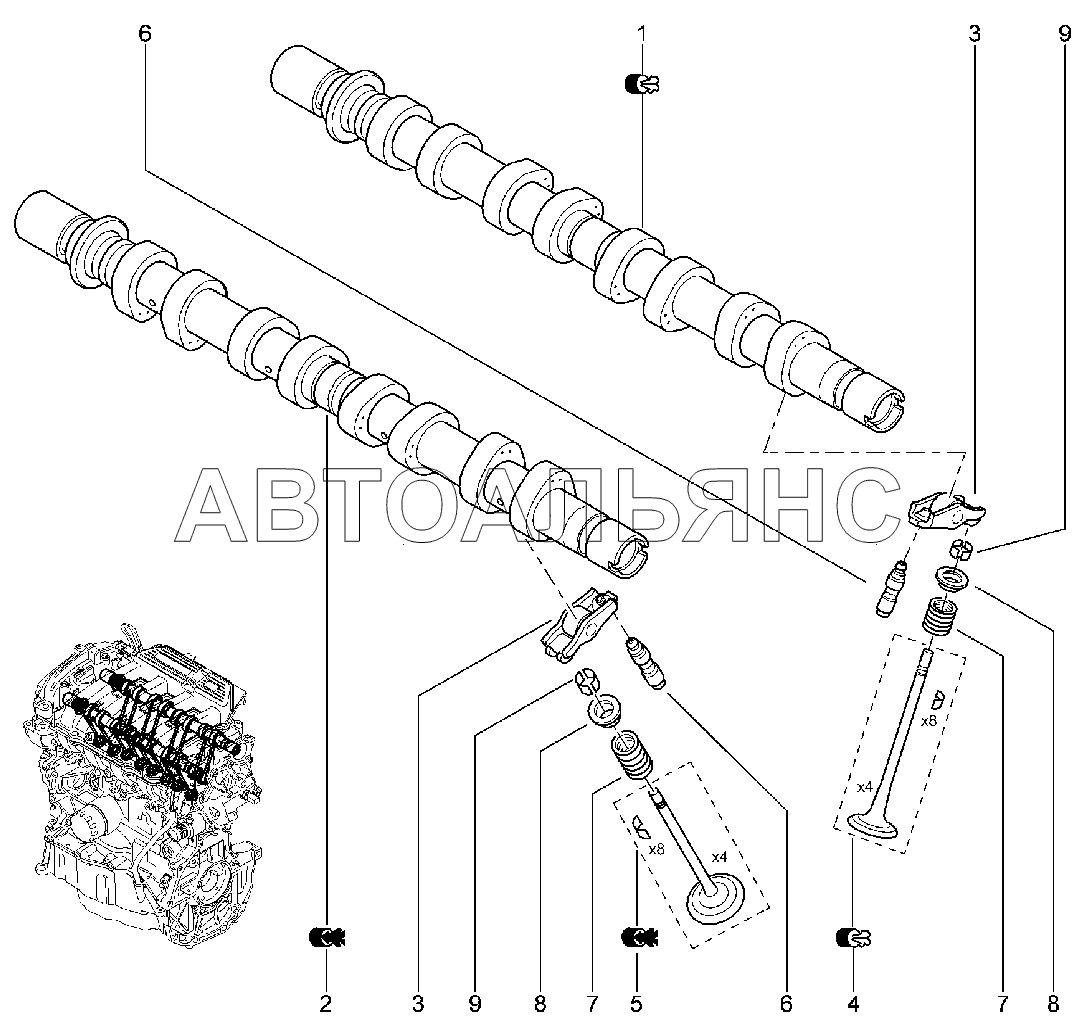 6
1
3
9
АВТОАЛЬЯНС
x8
x4
x8
x4
2
3
9
8
7
5
6
4
7
8