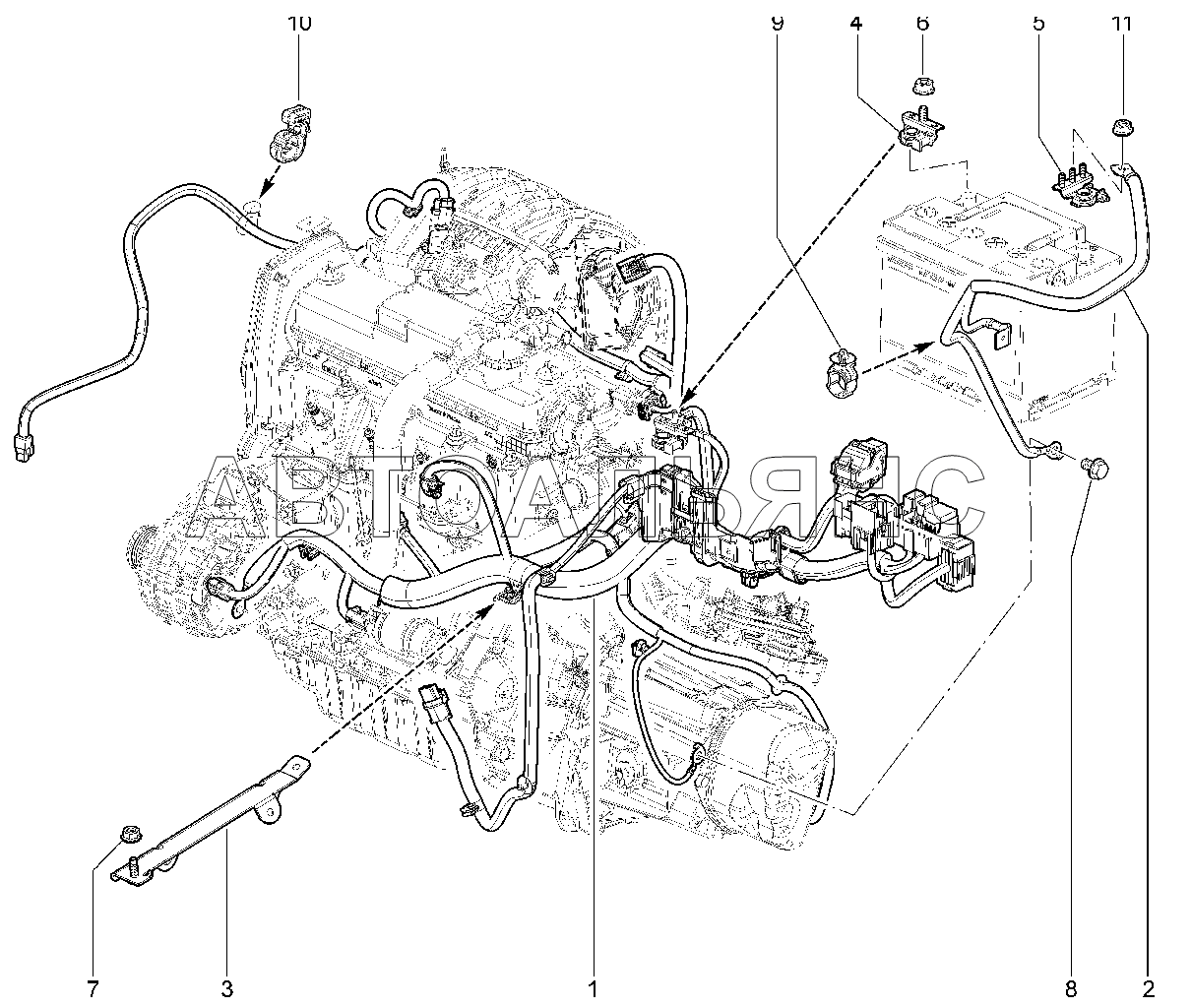 10
9
4
6
5
11

АВТОАЛЬЯНС

7
3
1
8
2