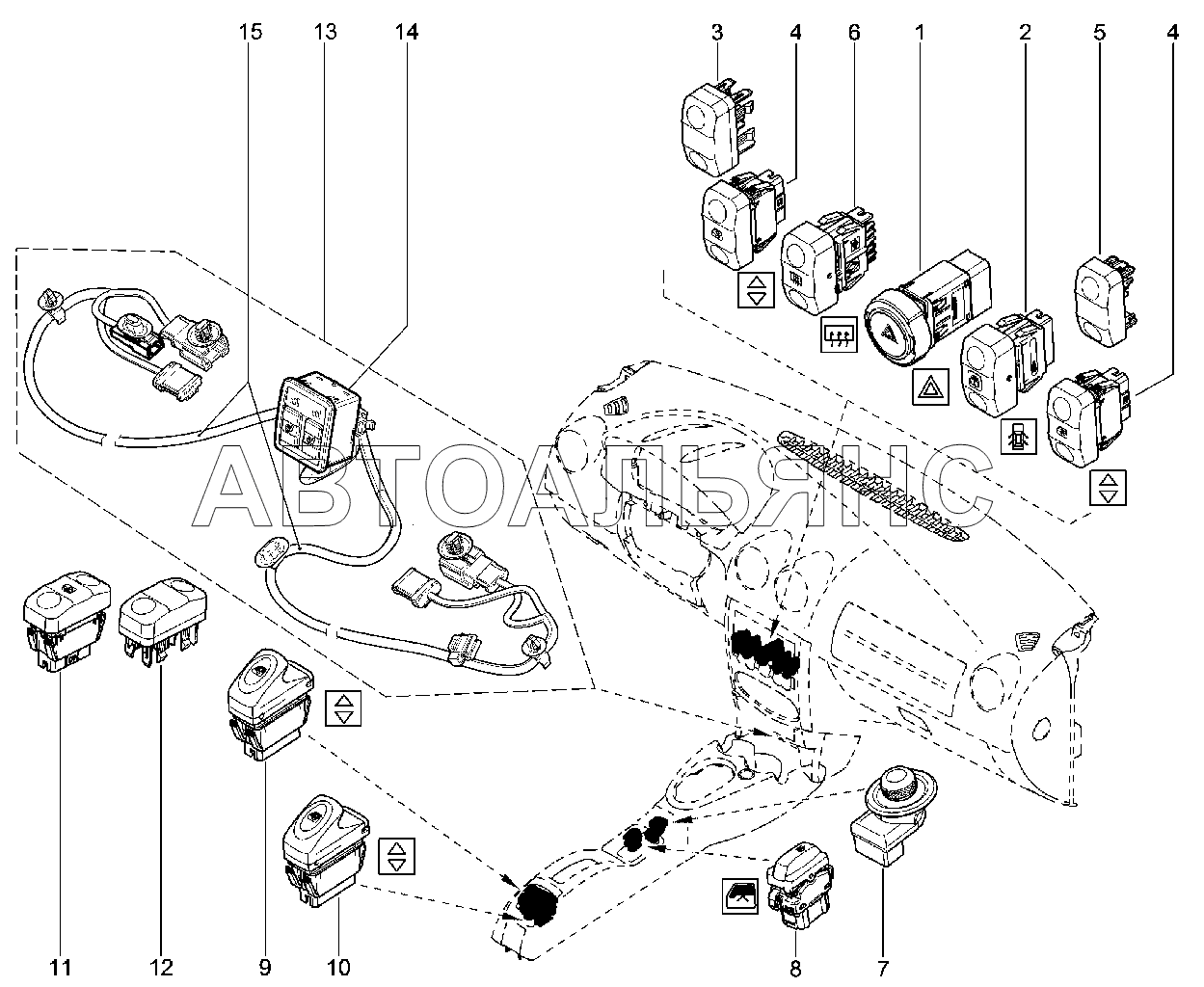 15 13 14 3 4 6 1 2 5 4

АВТОАЛЬЯНС

11 12 9 10 8 7