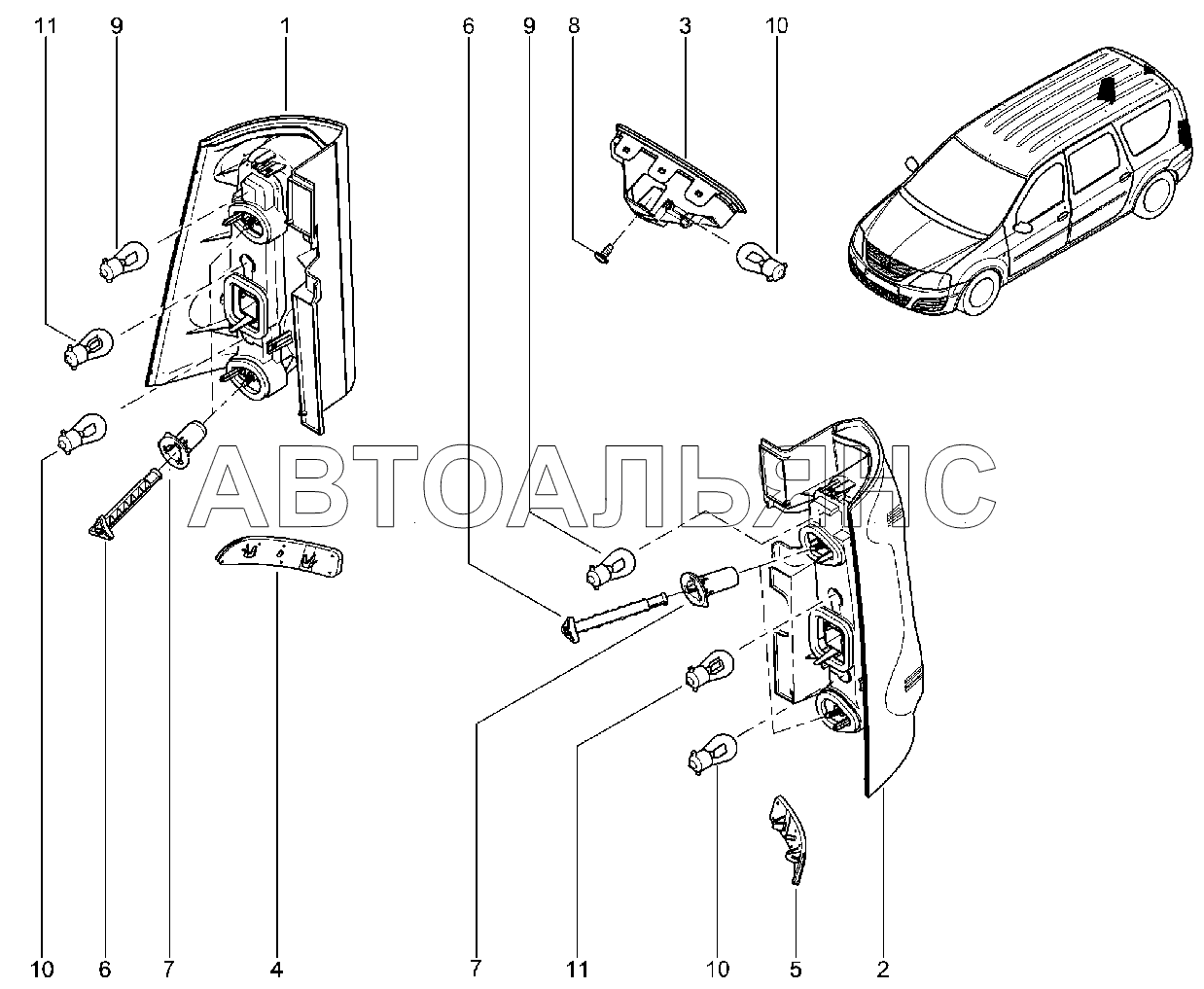 11 9 1

6 9 8 3 10

АВТОАЛЬЯНС

10 6 7 4

7 11 10 5 2