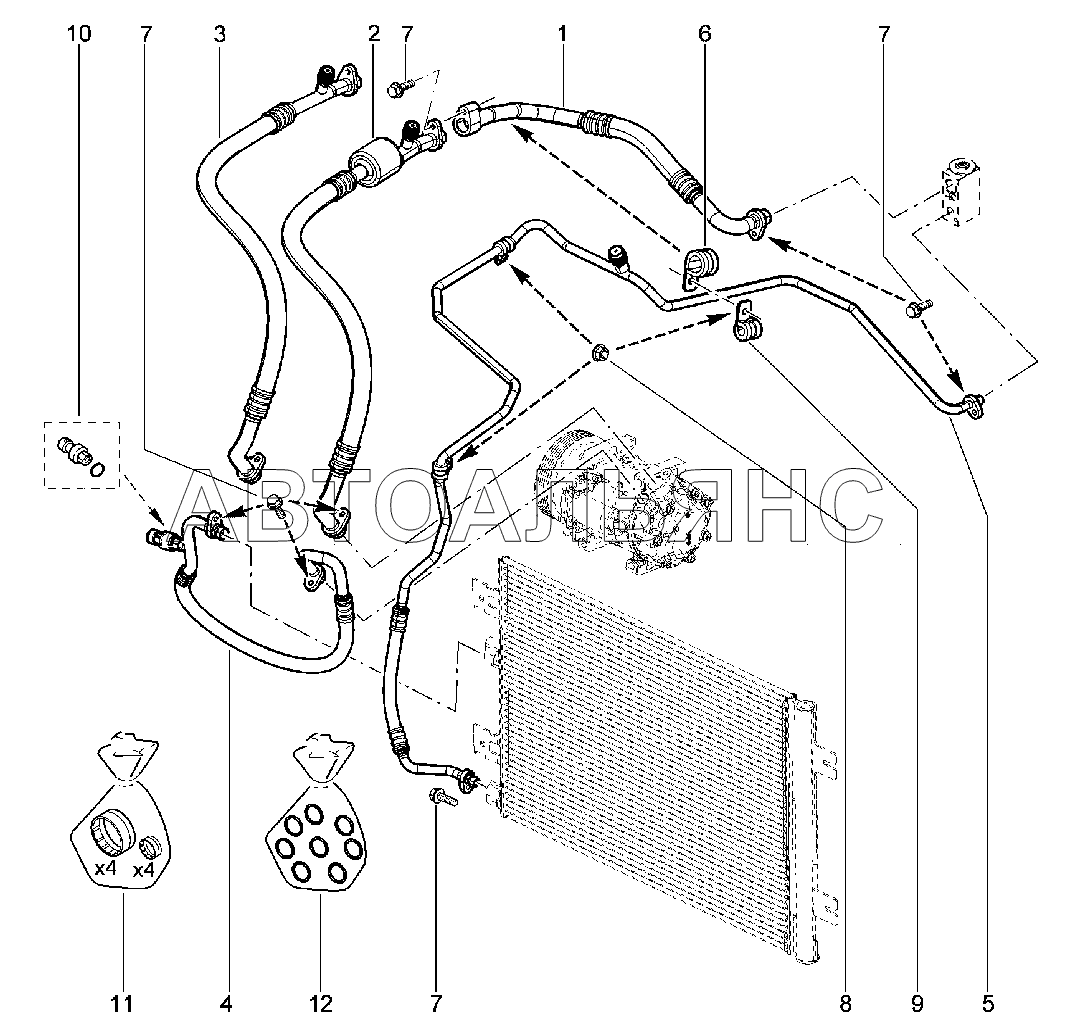 10
7
3
2
7
1
6
7
АВТОАЛЬЯНС
x4
x4
11
4
12
7
8
9
5