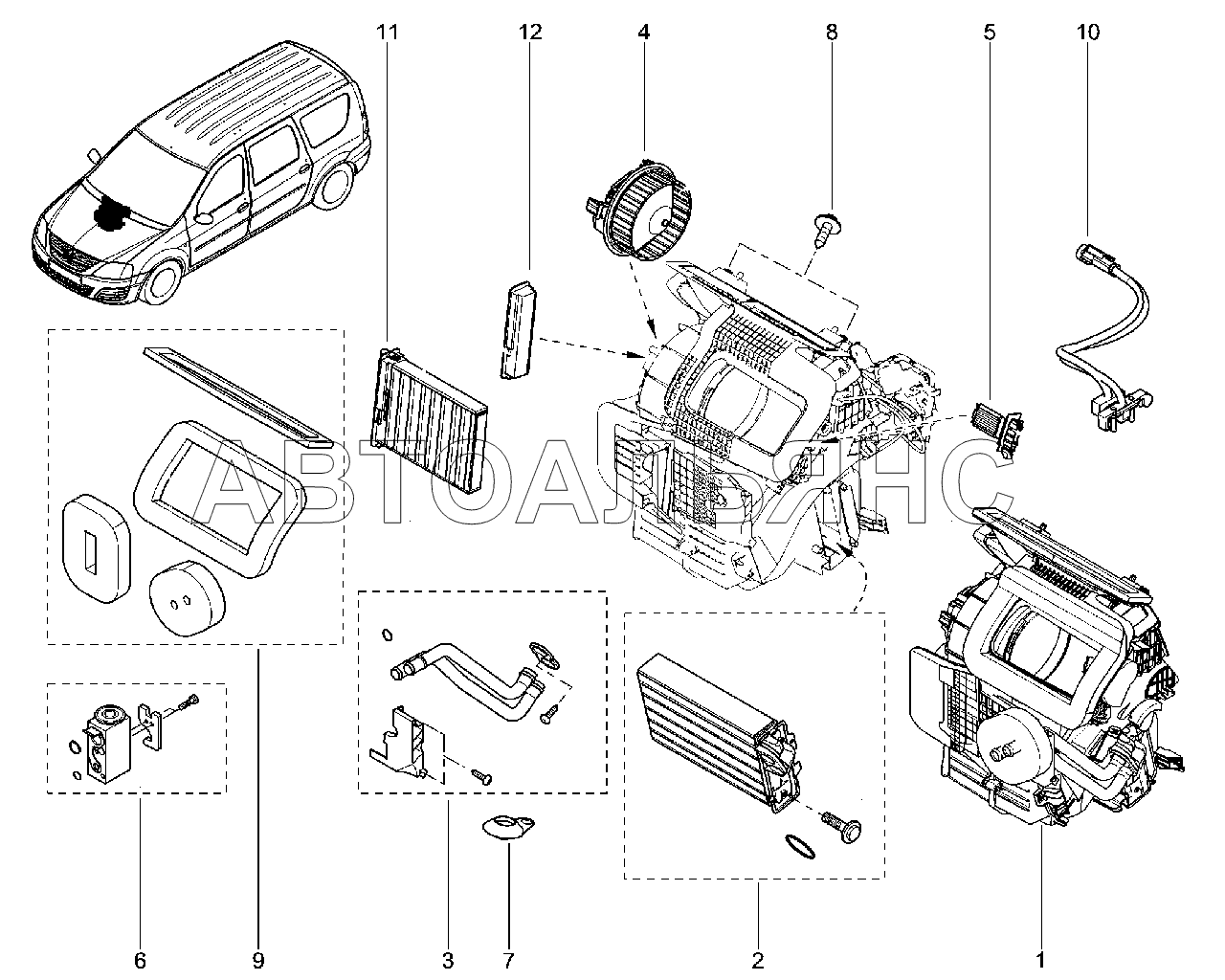 11
12
4
8
5
10
АВТОАЛЬЯНС
6
9
3
7
2
1