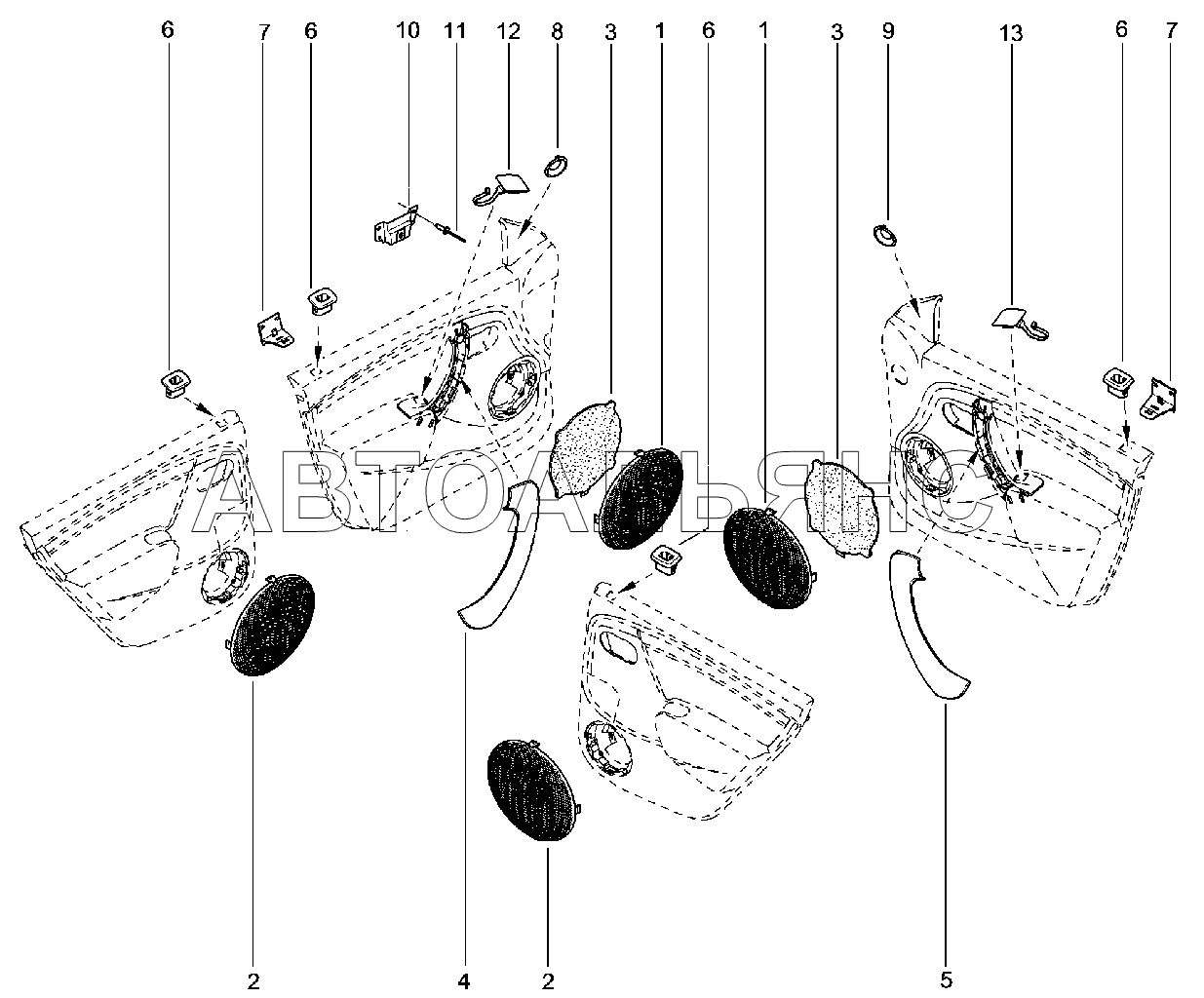 6
7
6
10
11
12
8
3
1
6
1
3
9
13
6
7

АВТОАЛЬЯНС

2
4
2
5