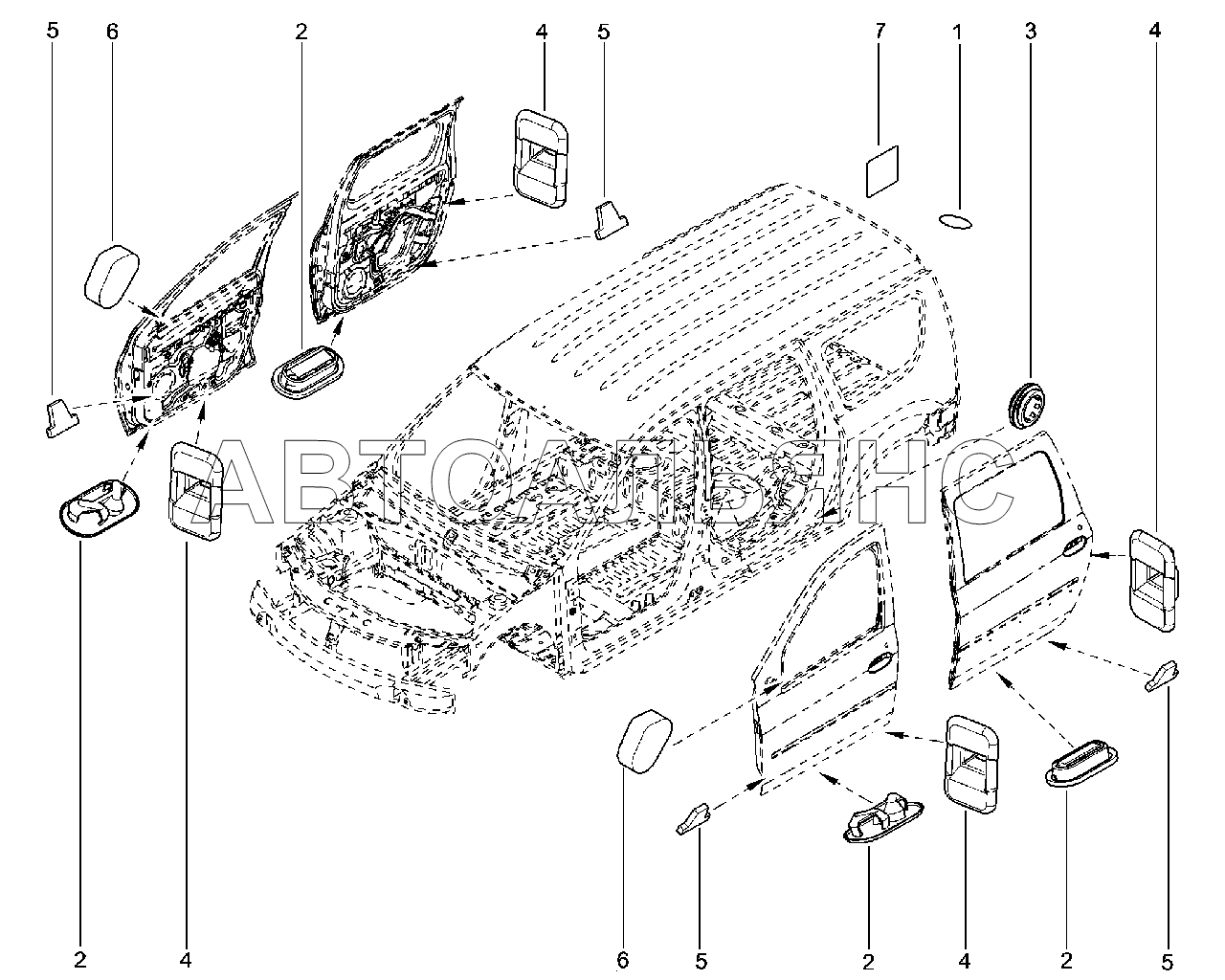 5 6 2 4 5 7 1 3 4

АВТОАЛЬЯНС

2 4 6 5 2 4 2 5