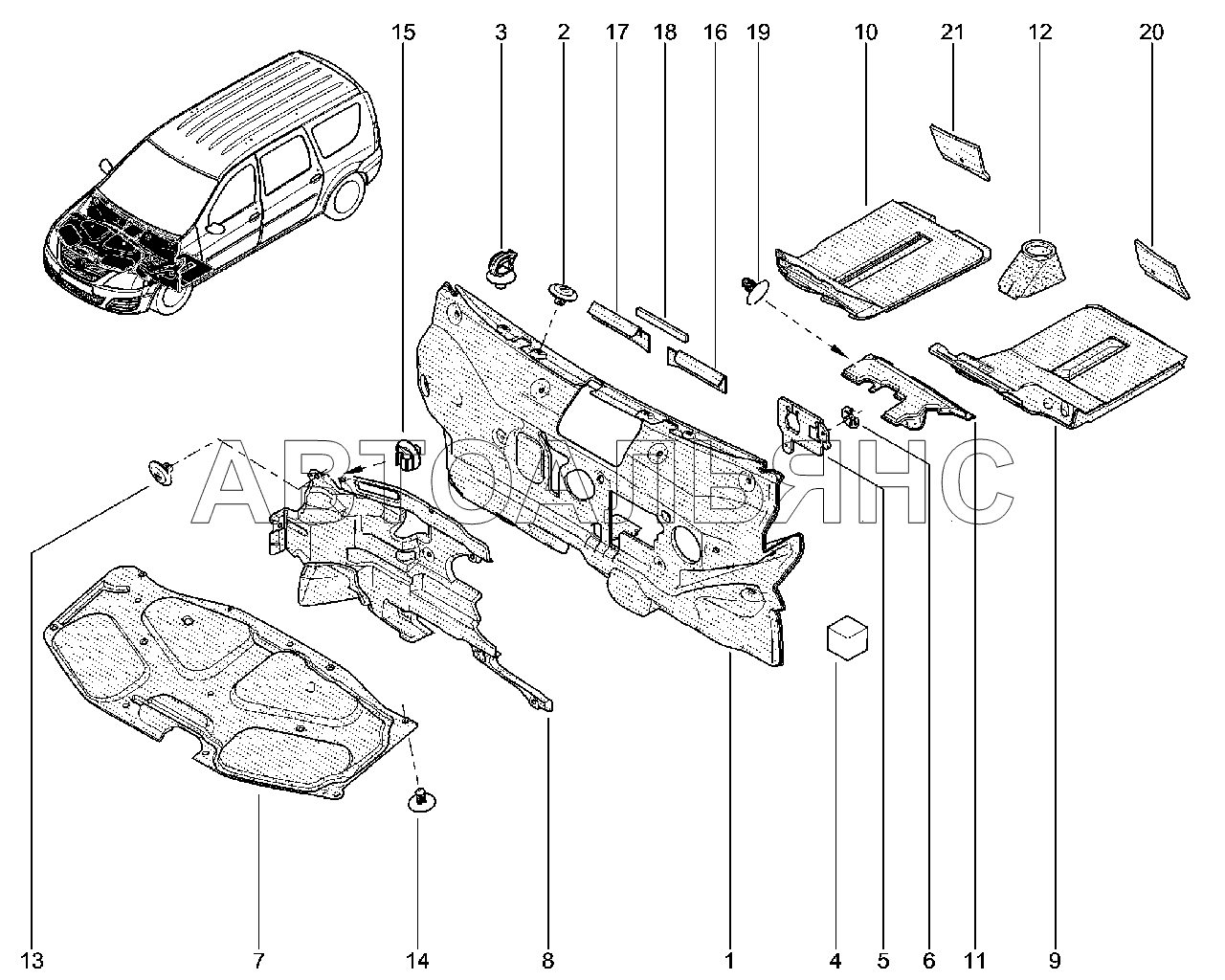 15 3 2 17 18 16 19 10 21 12 20

АВТОАЛЬЯНС

13 7 14 8 1 4 5 6 11 9