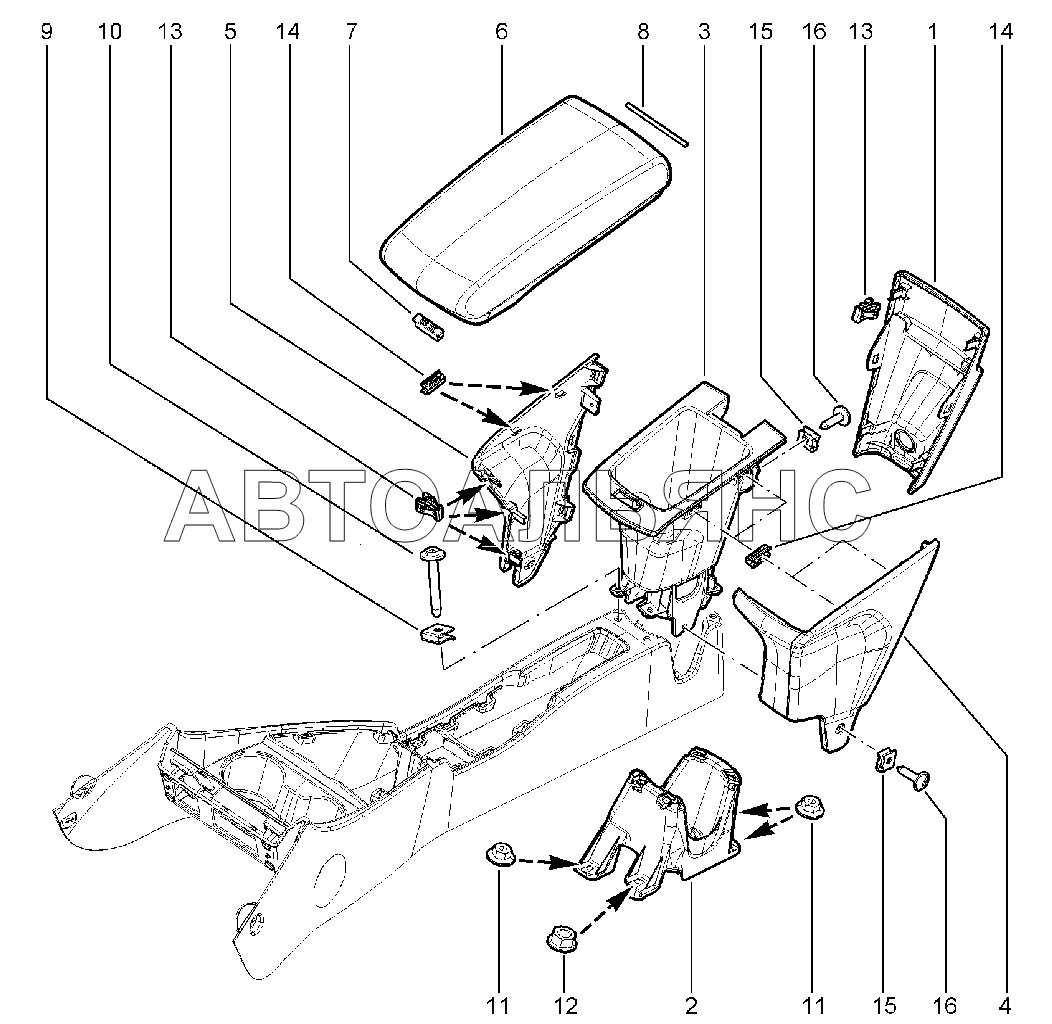 9 10 13 5 14 7 6 8 3 15 16 13 1 14

АВТОАЛЬЯНС

11 12 2 11 15 16 4