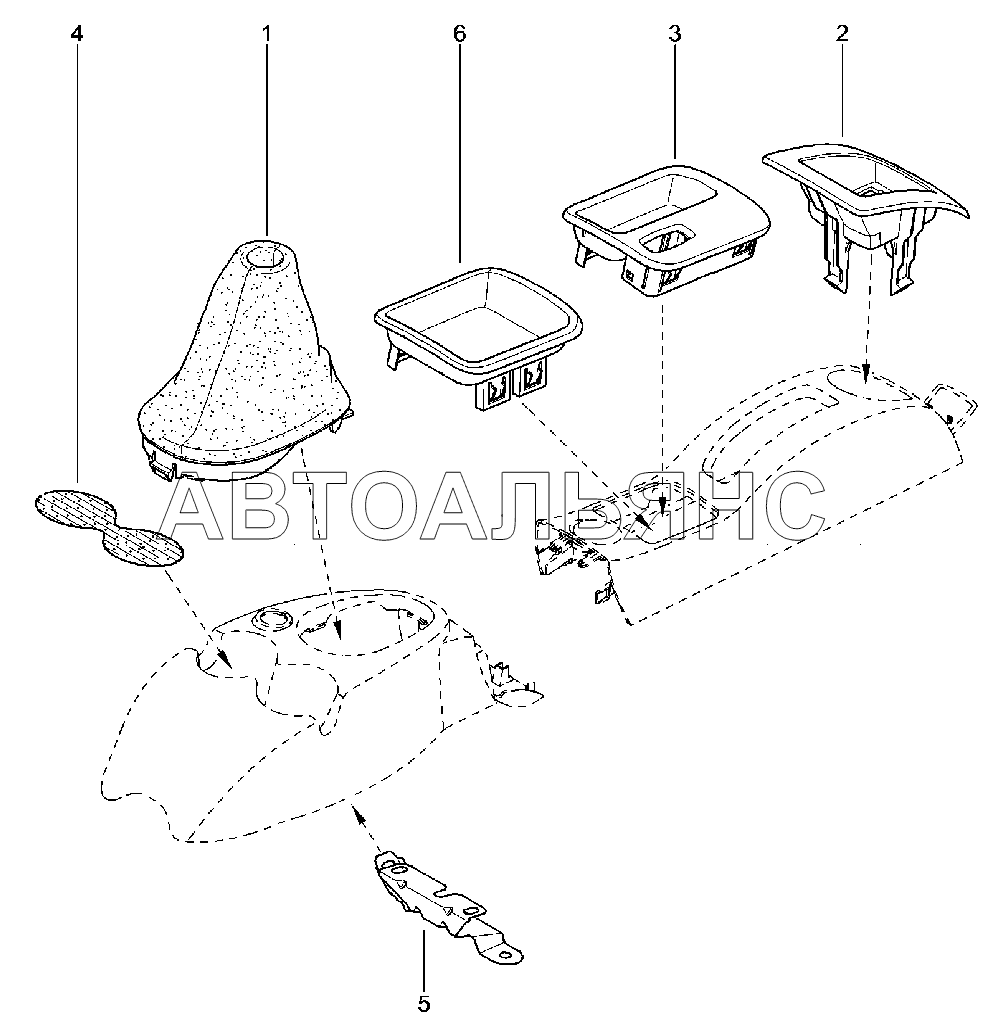 4
1
6
3
2
АВТОАЛЬЯНС
5