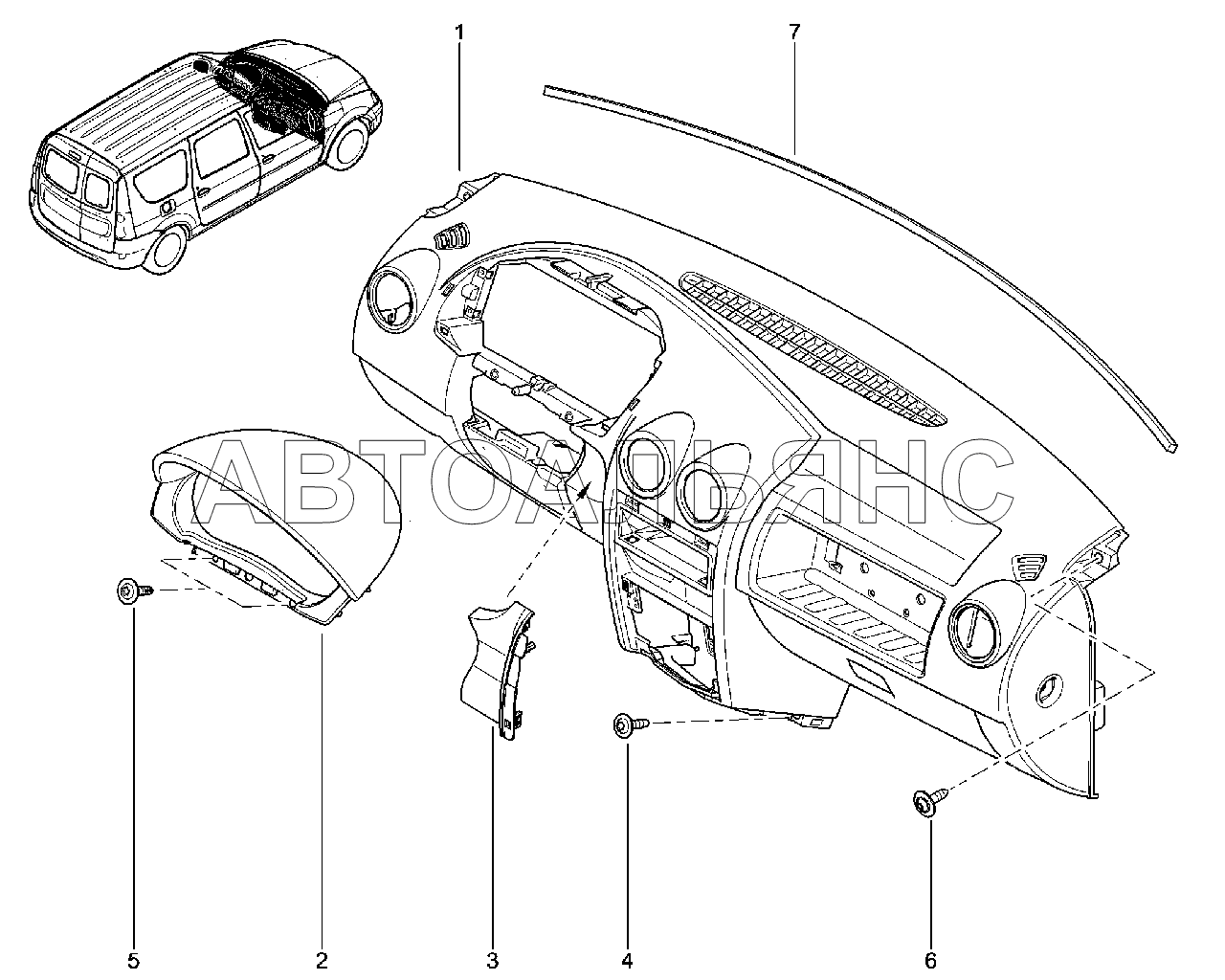 1
7
АВТОАЛЬЯНС
5
2
3
4
6