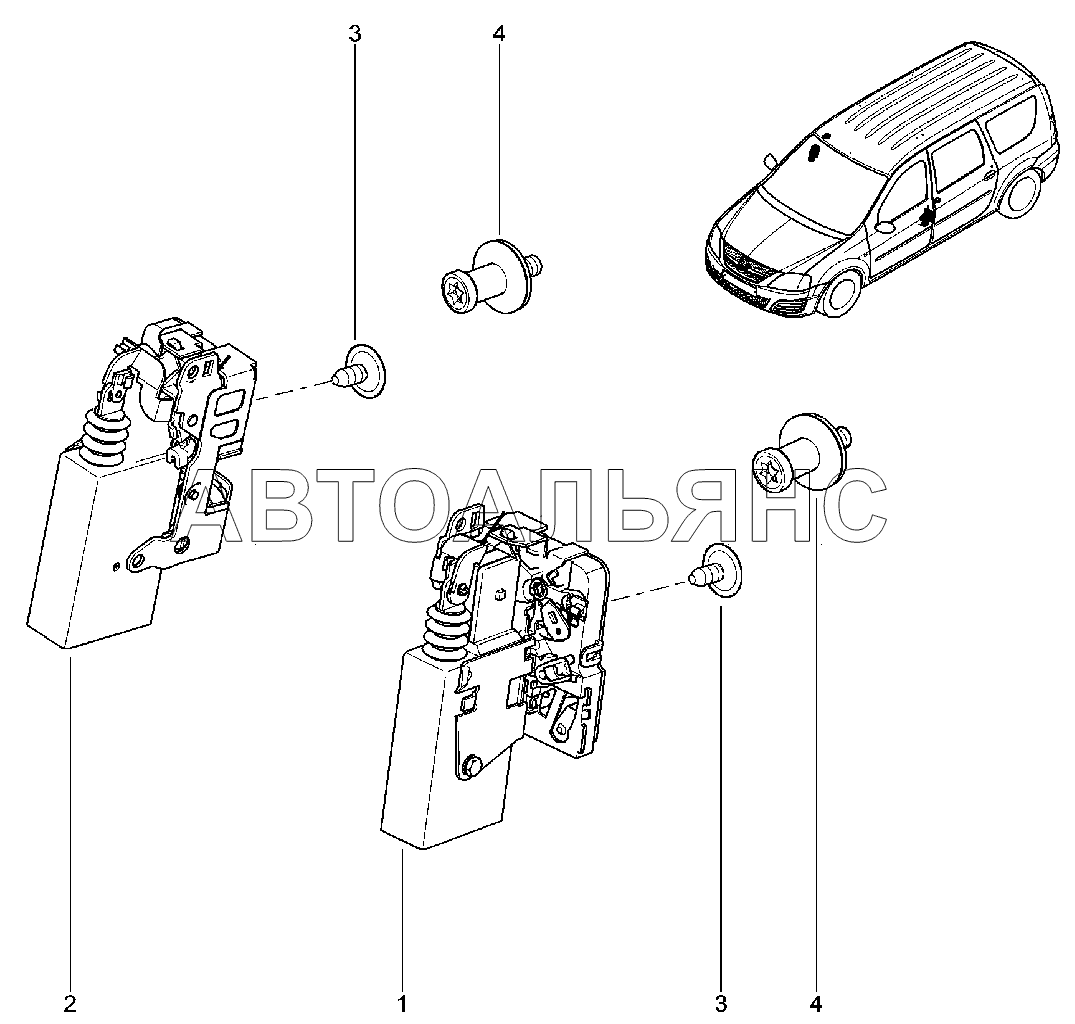 3
4
АВТОАЛЬЯНС
2
1
3
4