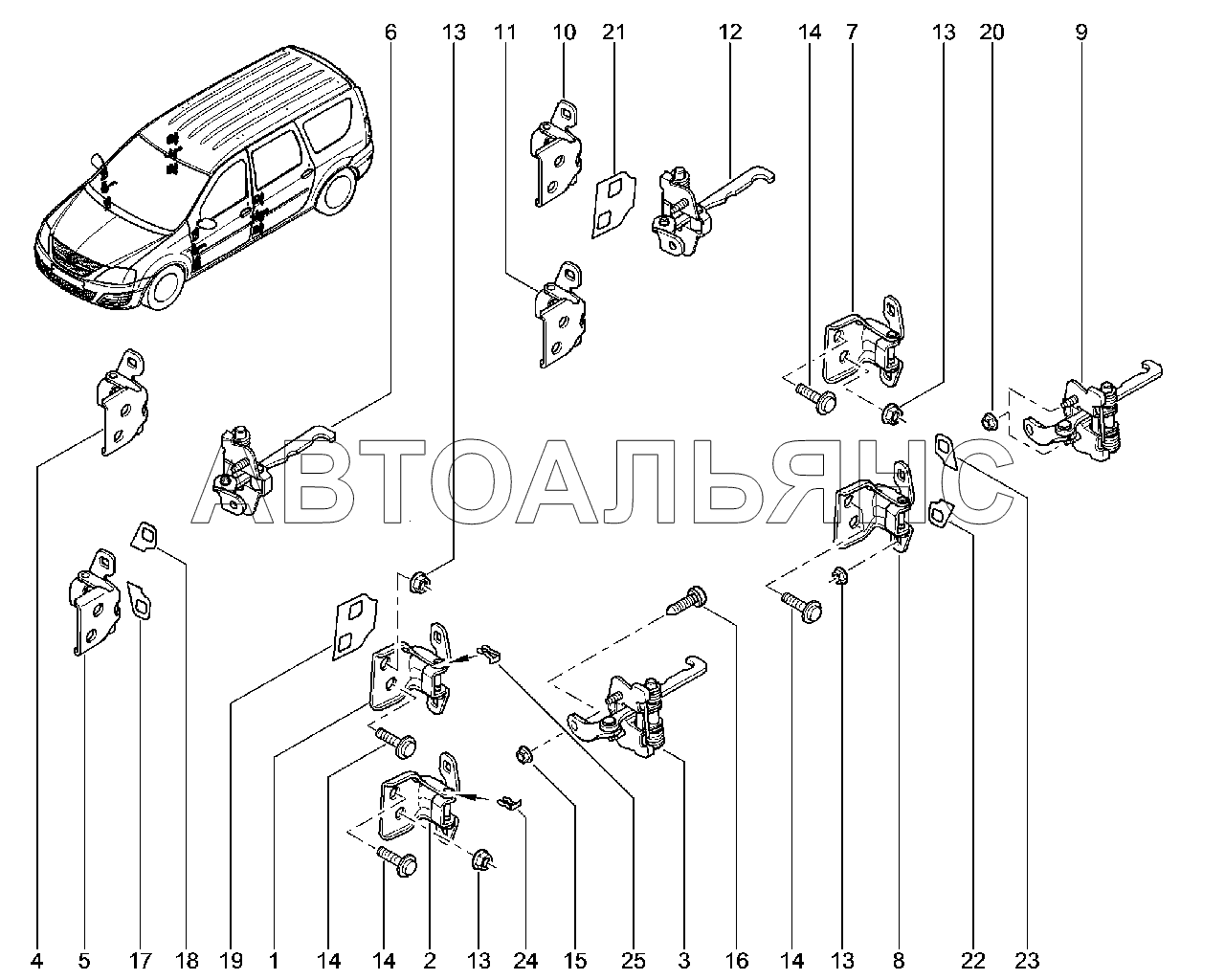 6 13 11 10 21 12 14 7 13 20 9

АВТОАЛЬЯНС

4 5 17 18 19 1 14 14 2 13 24 15 25 3 16 14 13 8 22 23