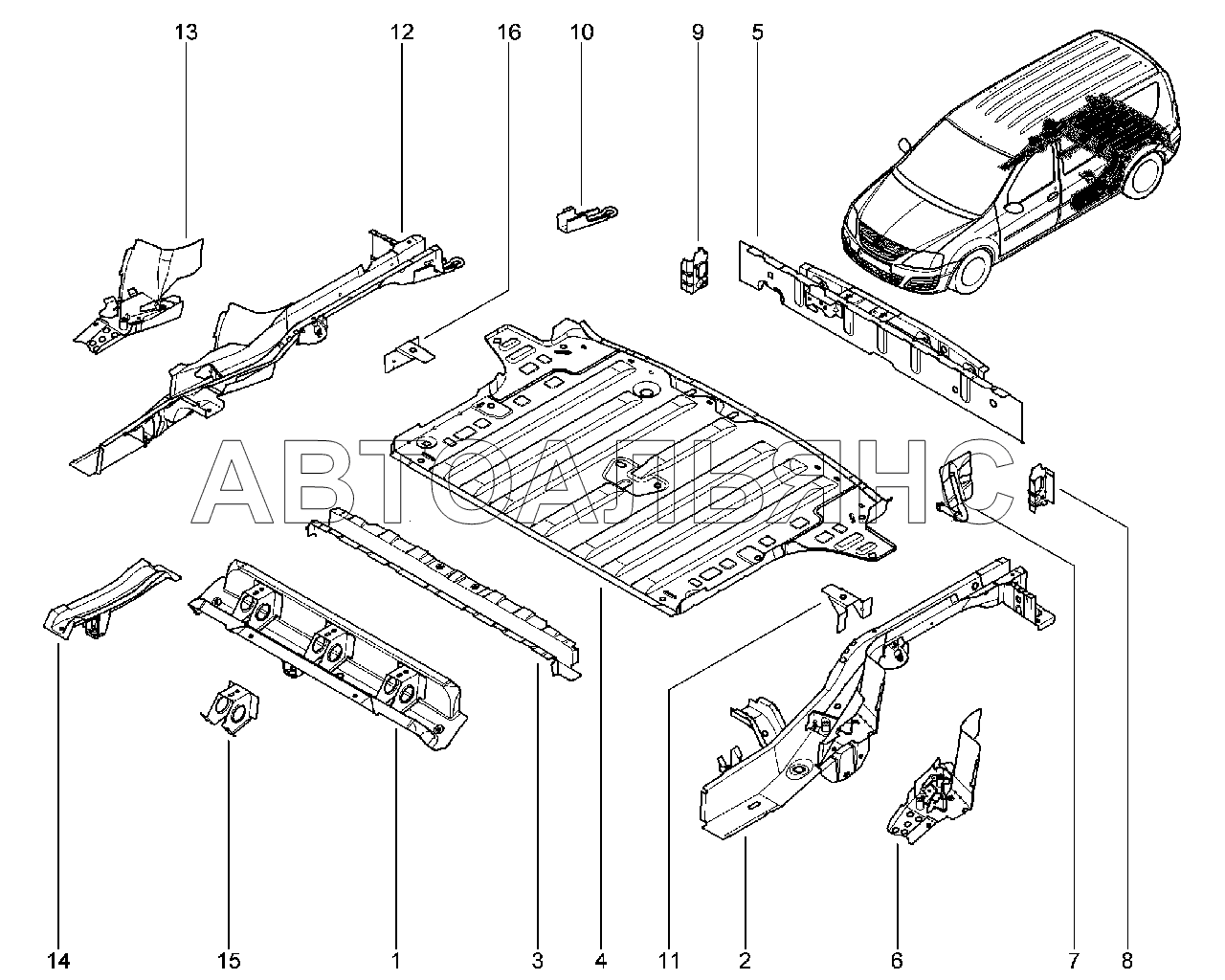 13 12 16 10 9 5

АВТОАЛЬЯНС

14 15 1 3 4 11 2 6 7 8