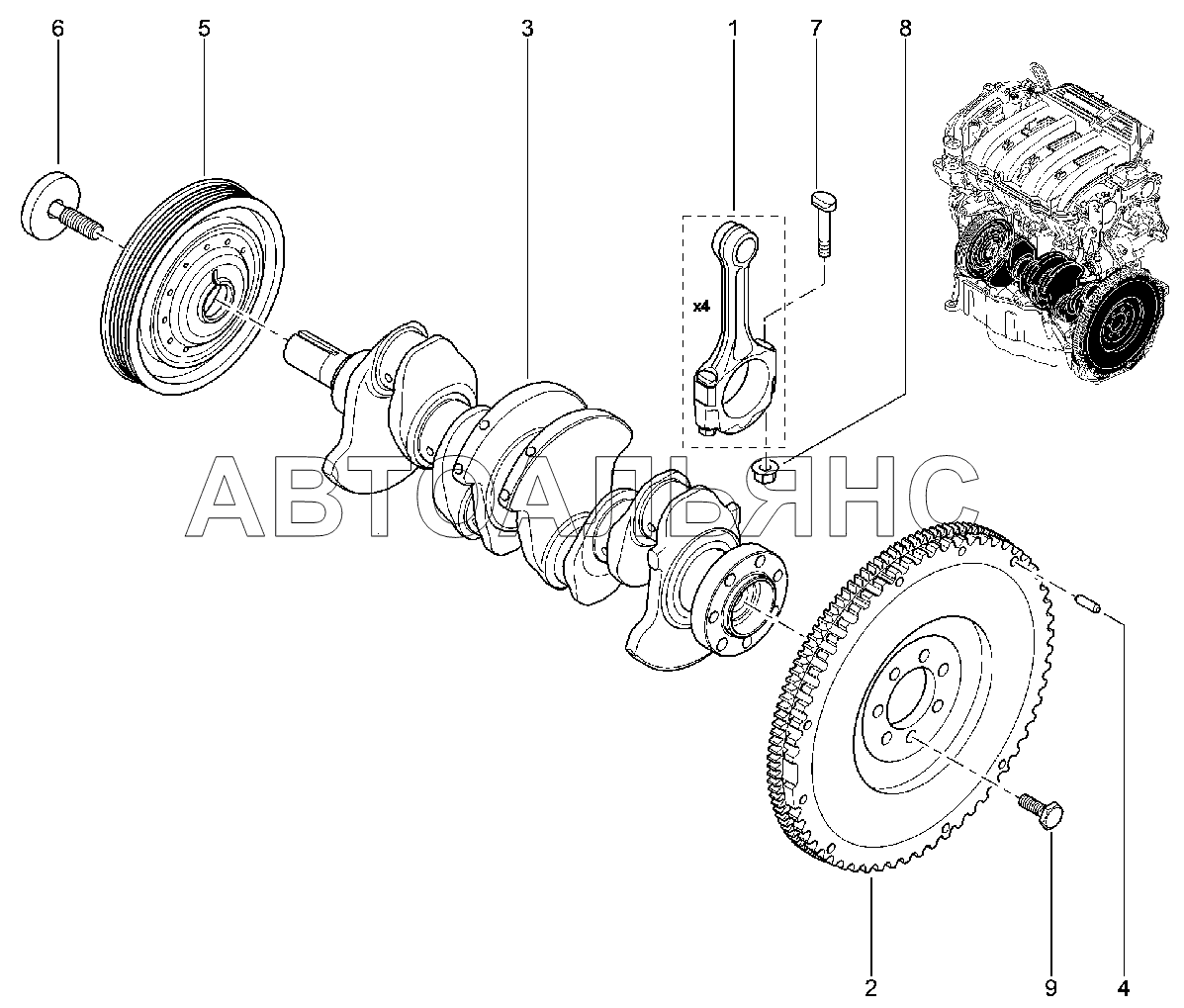 6
5
3
1
7
8
x4
АВТОАЛЬЯНС
2
9
4