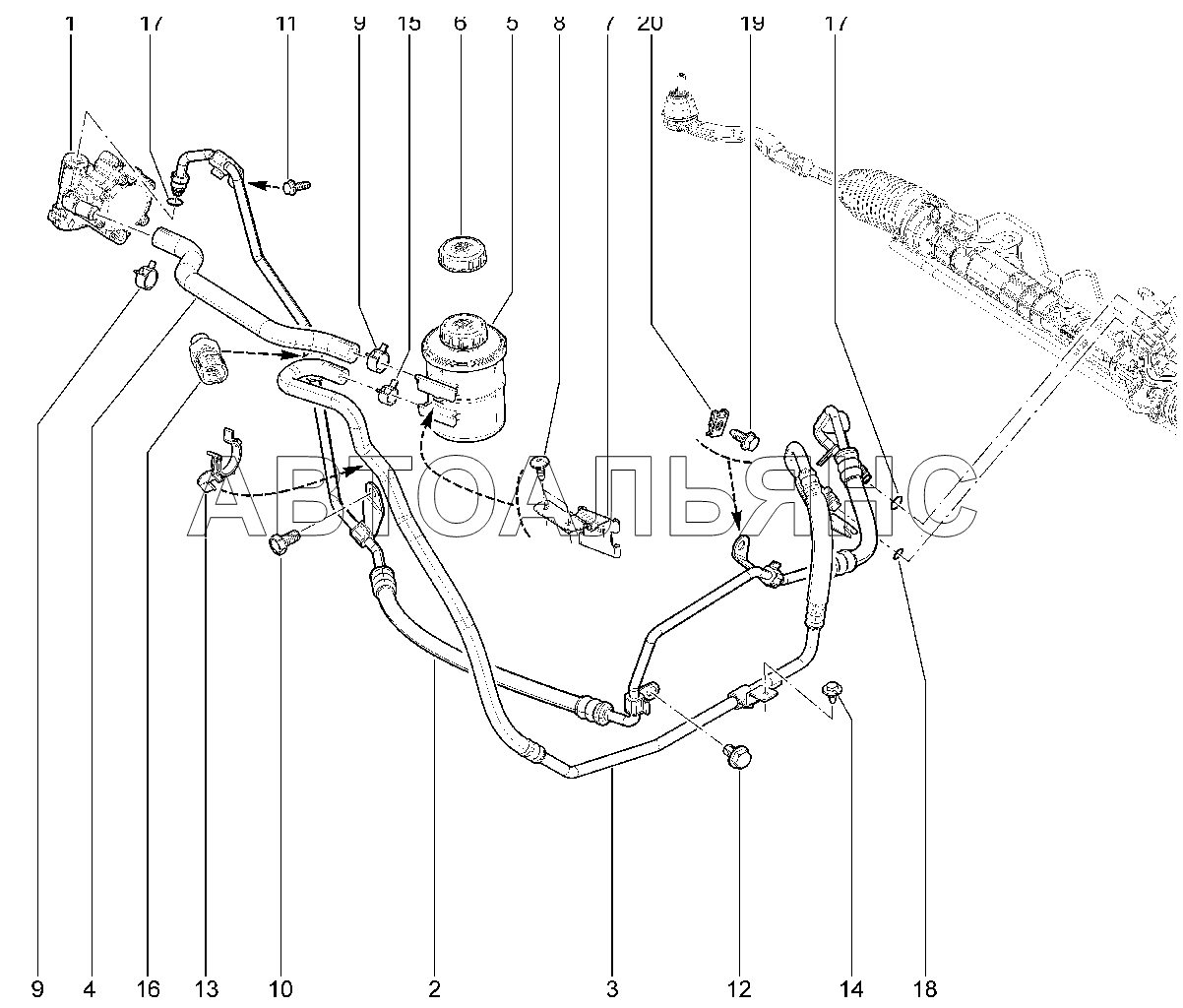 1 17 11 9 15 6 5 8 7 20 19 17

АВТОАЛЬЯНС

9 4 16 13 10 2 3 12 14 18