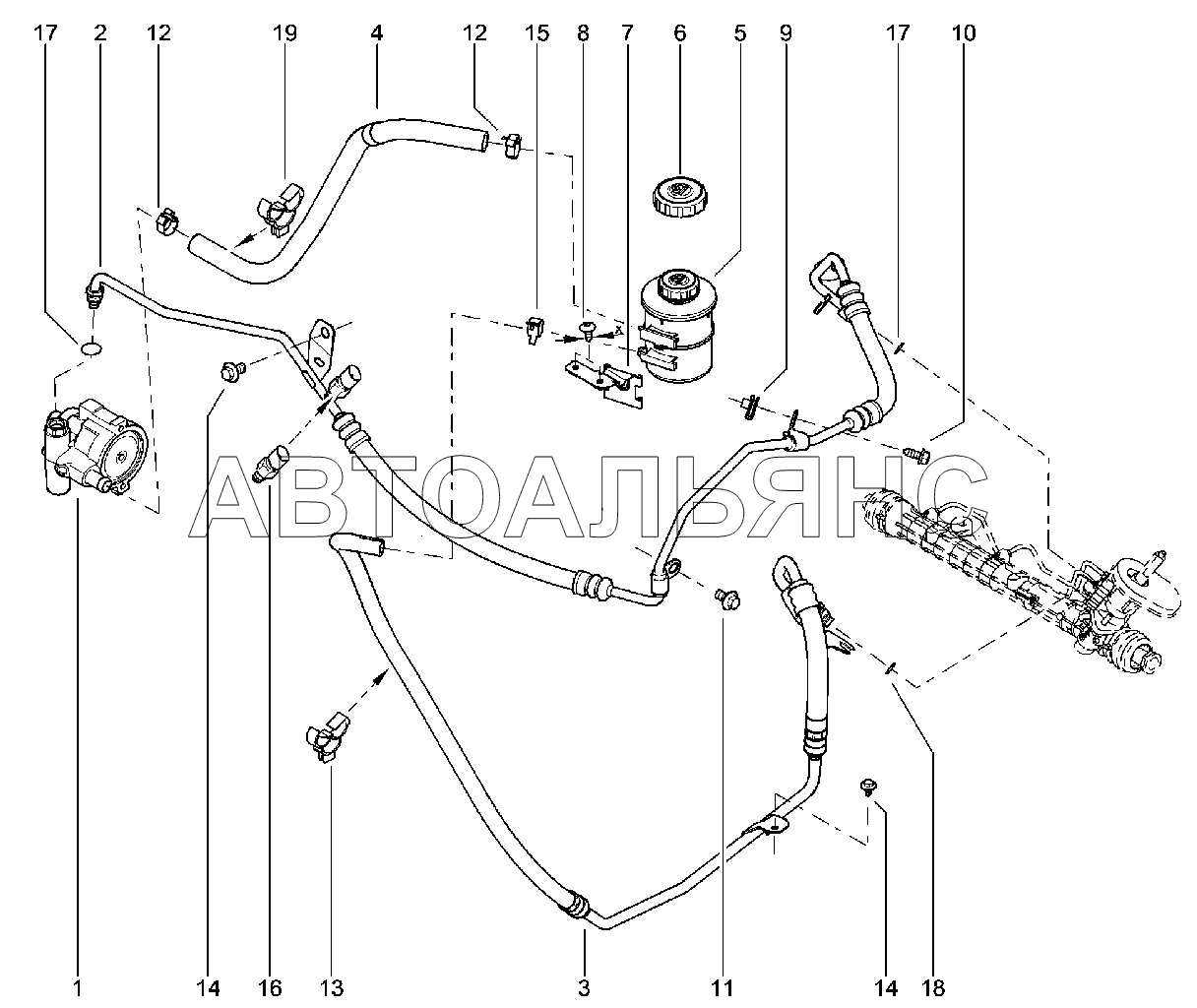 17 2 12 19 4 12 15 8 7 6 5 9 17 10

АВТОАЛЬЯНС

1 14 16 13 3 11 14 18